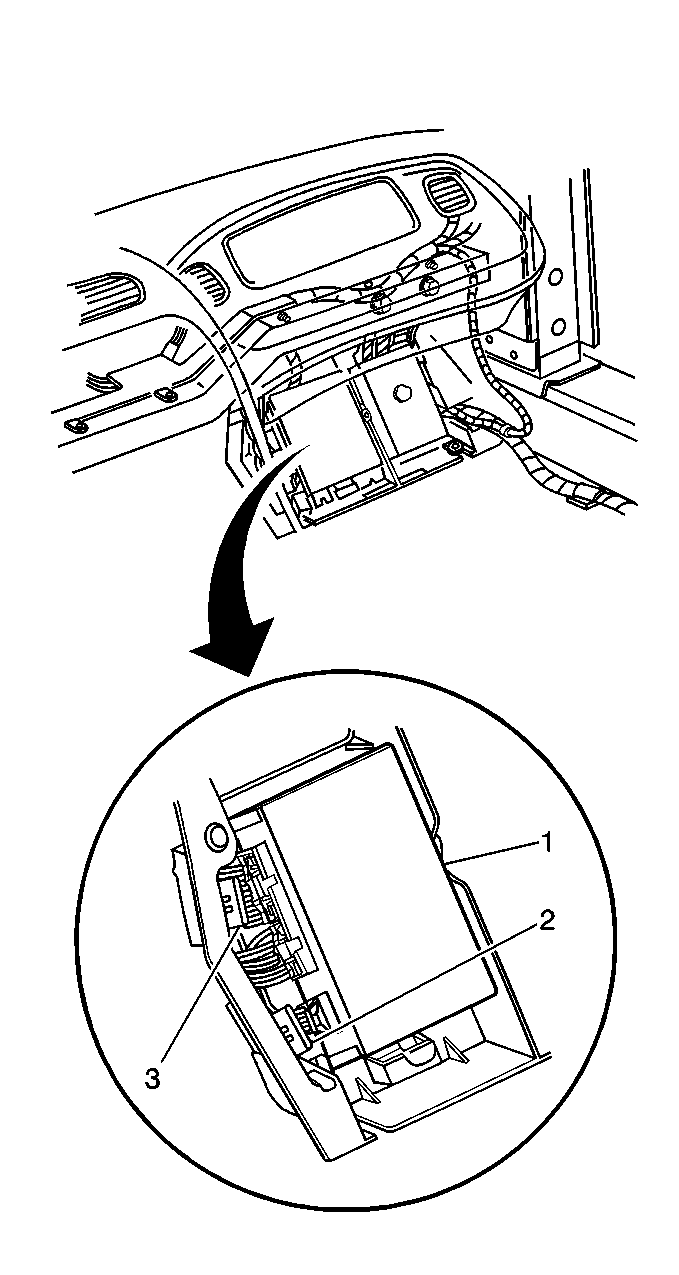 1
2
3