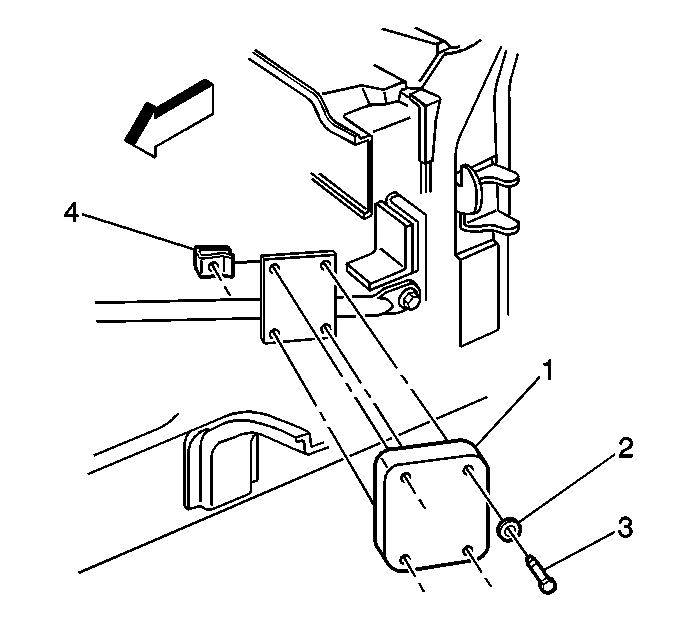 4
1
2
3