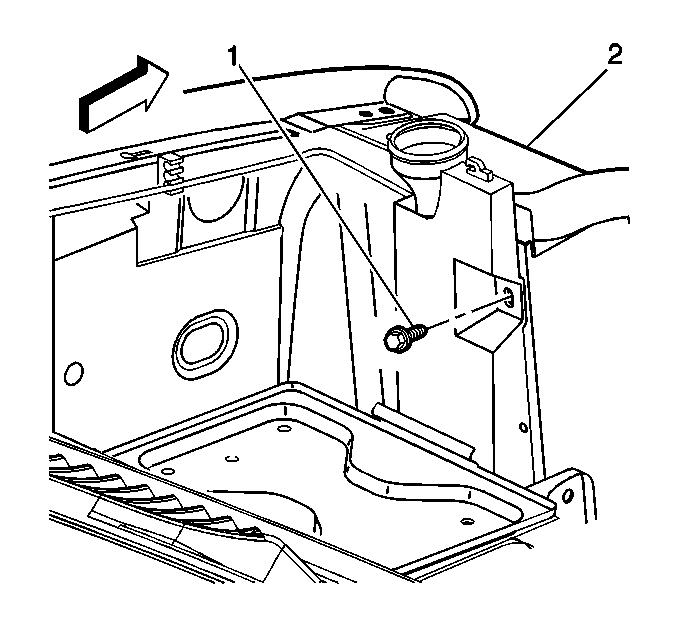 1
2