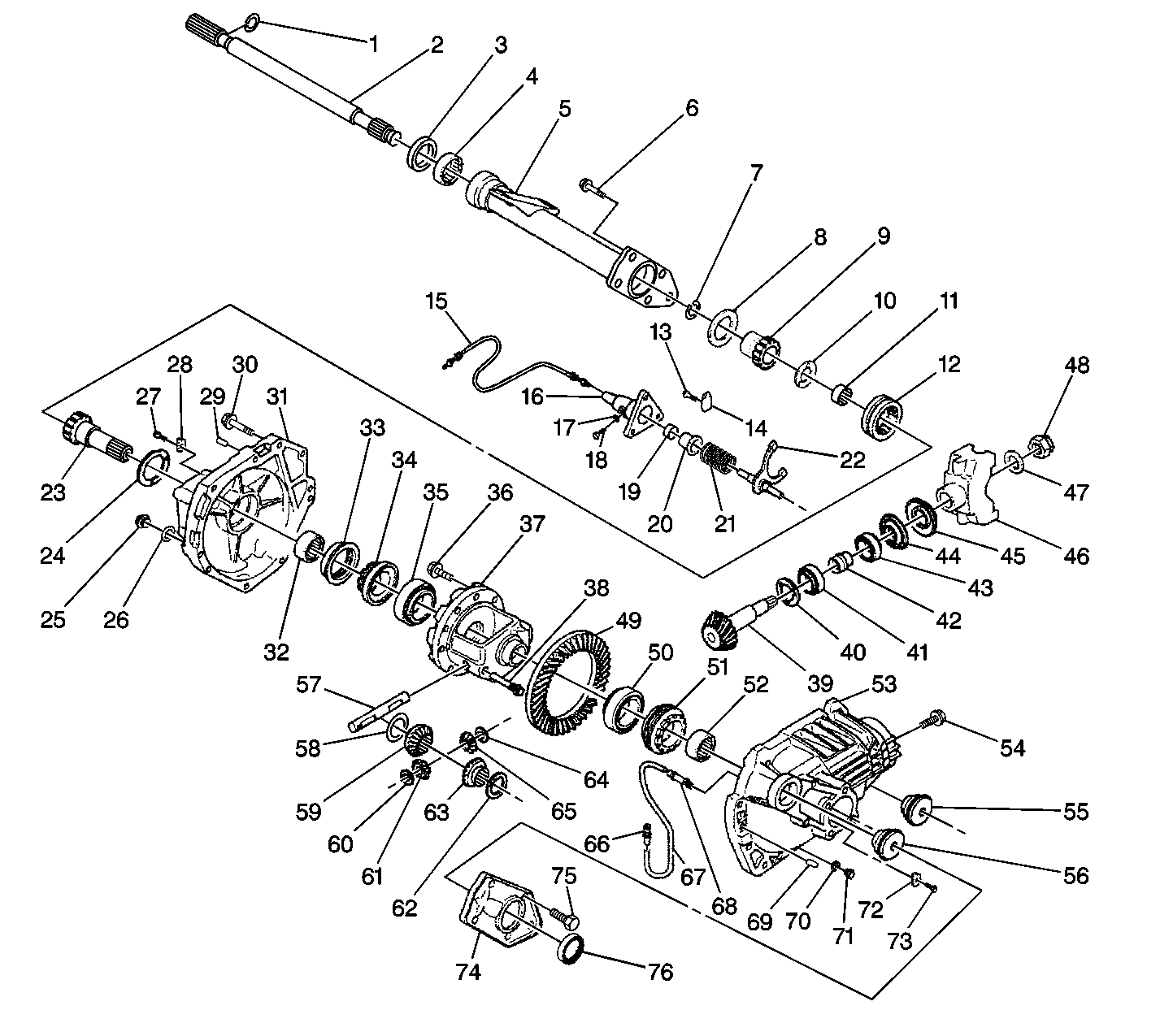 1
2
3
4
5
6
7
8
9
10
11
12
13
14
15
16
17
18
19
20
21
22
23
24
25
26
27
28
29
30
31
32
33
34
35
36
37
38
39
40
41
42
43
44
45
46
47
48
49
50
51
52
53
54
55
56
57
58
59
60
61
62
63
64
65
66
67
68
69
70
71
72
73
74
75
76