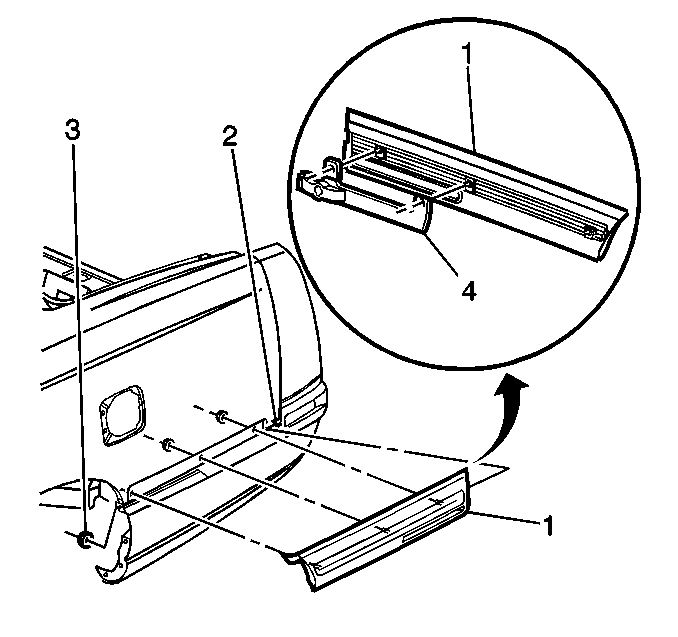 1
3
2
4
1