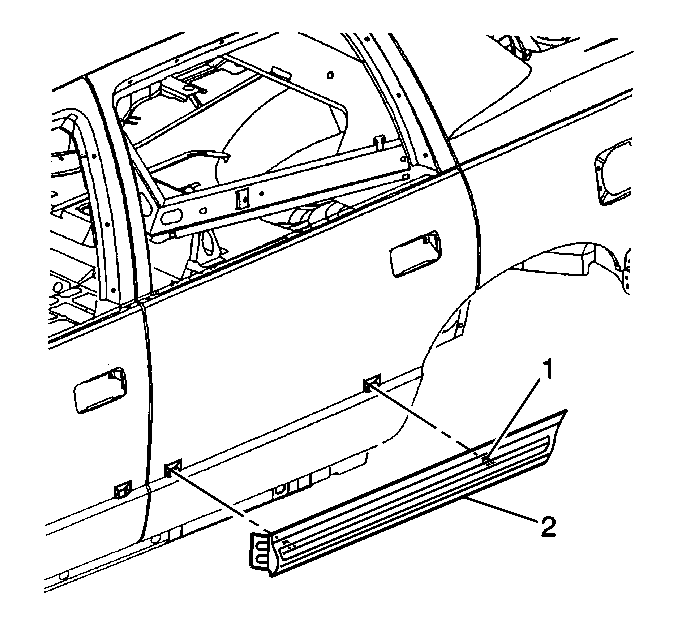 1
2