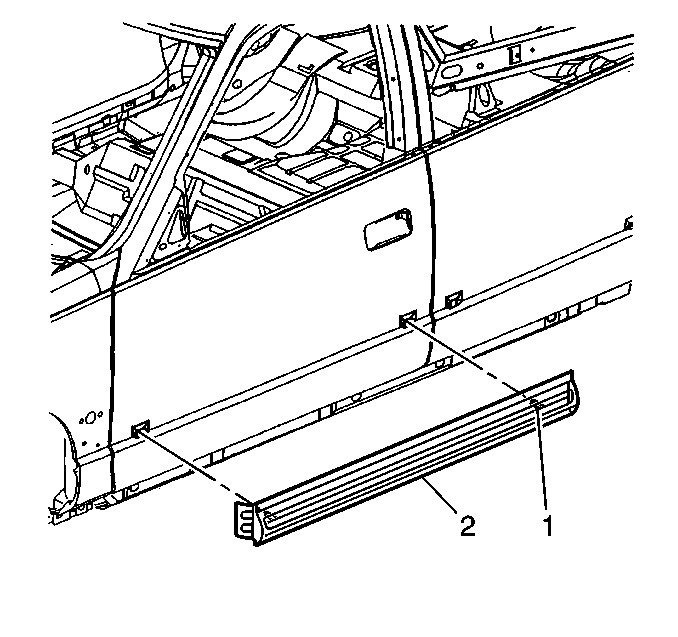 2
1