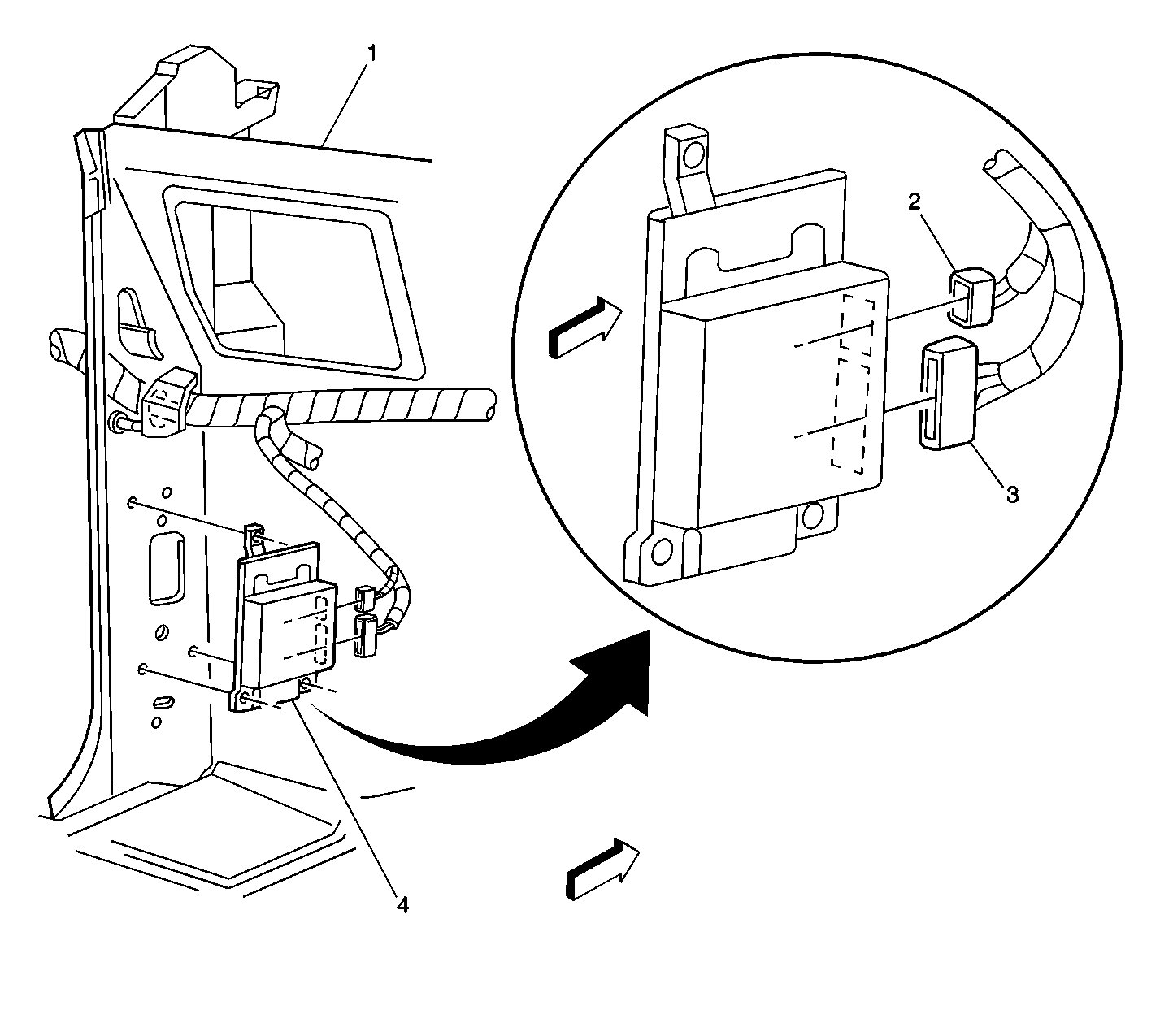 1
2
3
4