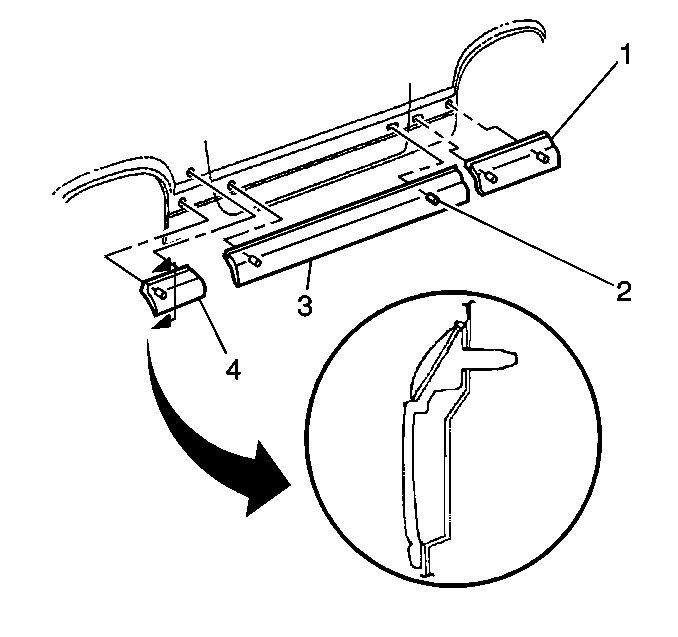 1
2
3
4