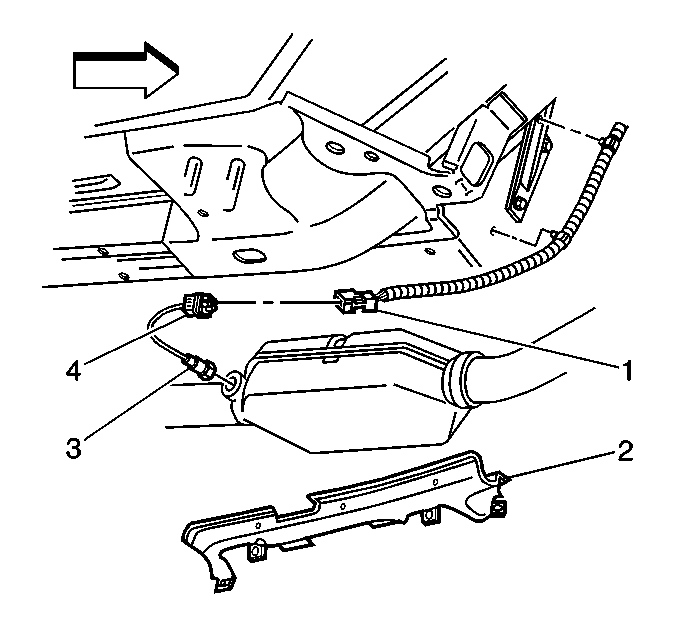 4
1
3
2