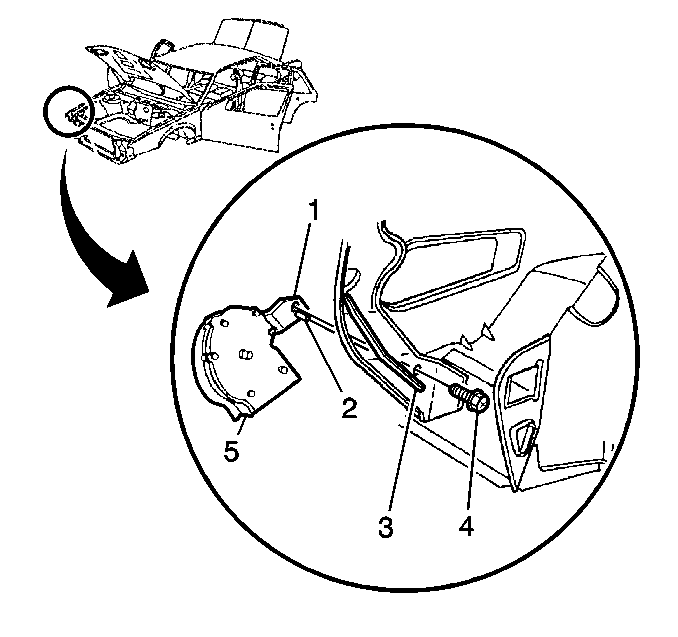 1
2
5
3
4