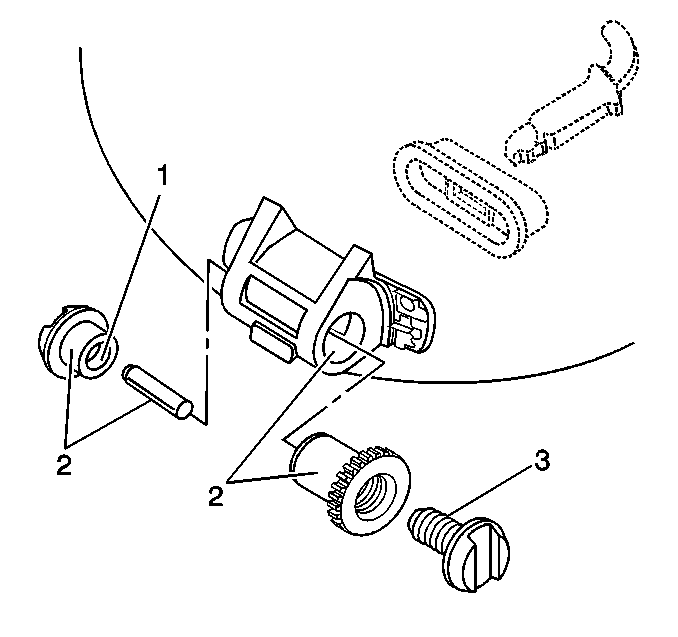 1
2
2
3