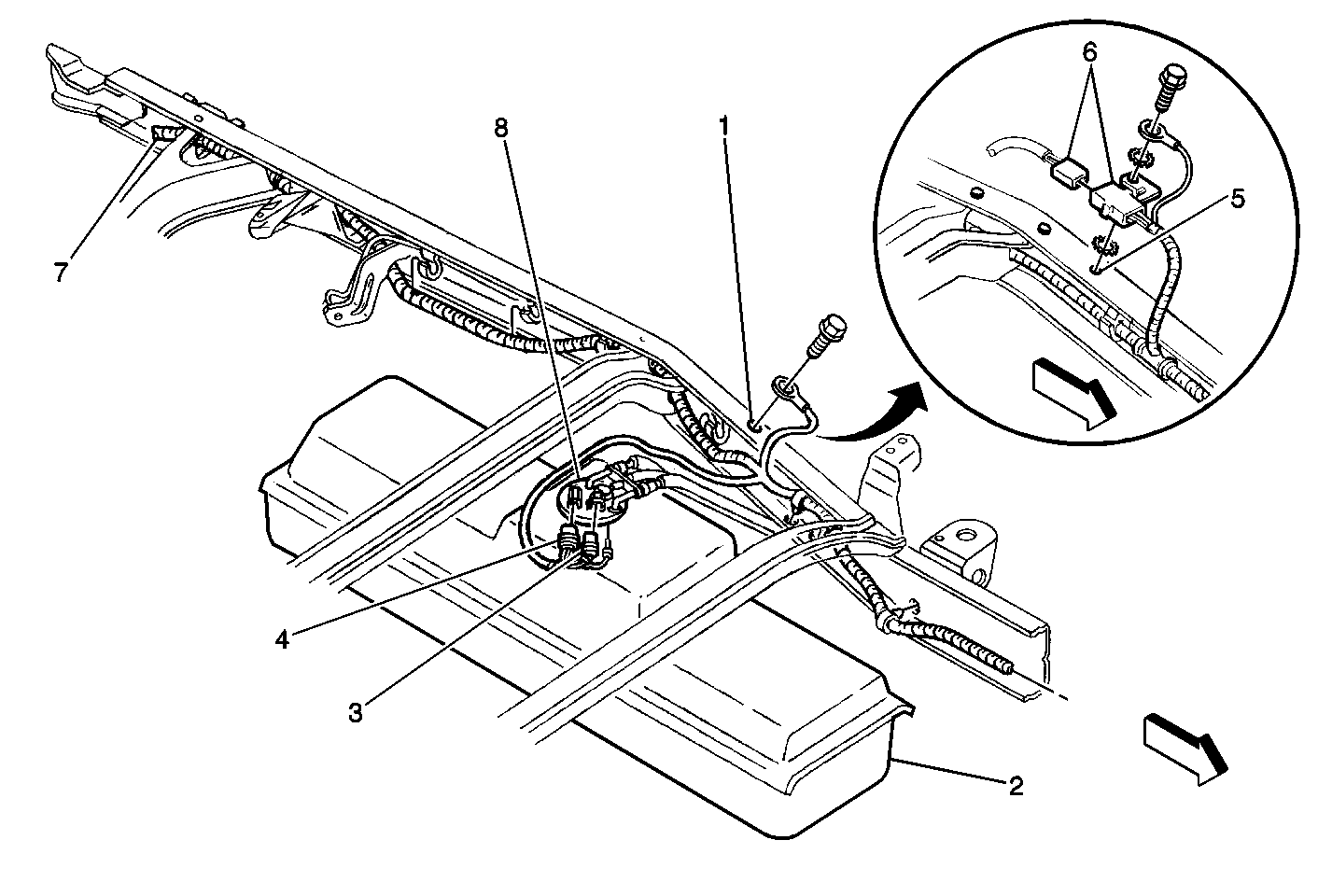 8
1
6
5
7
4
3
2