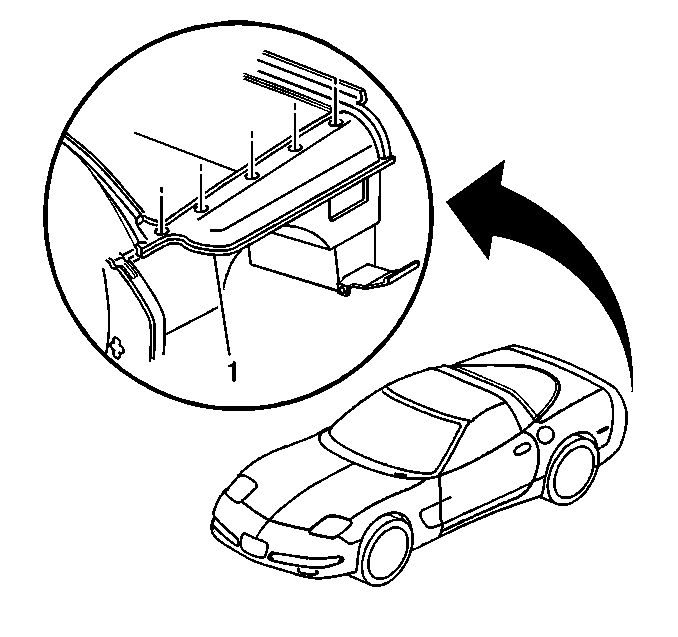 1