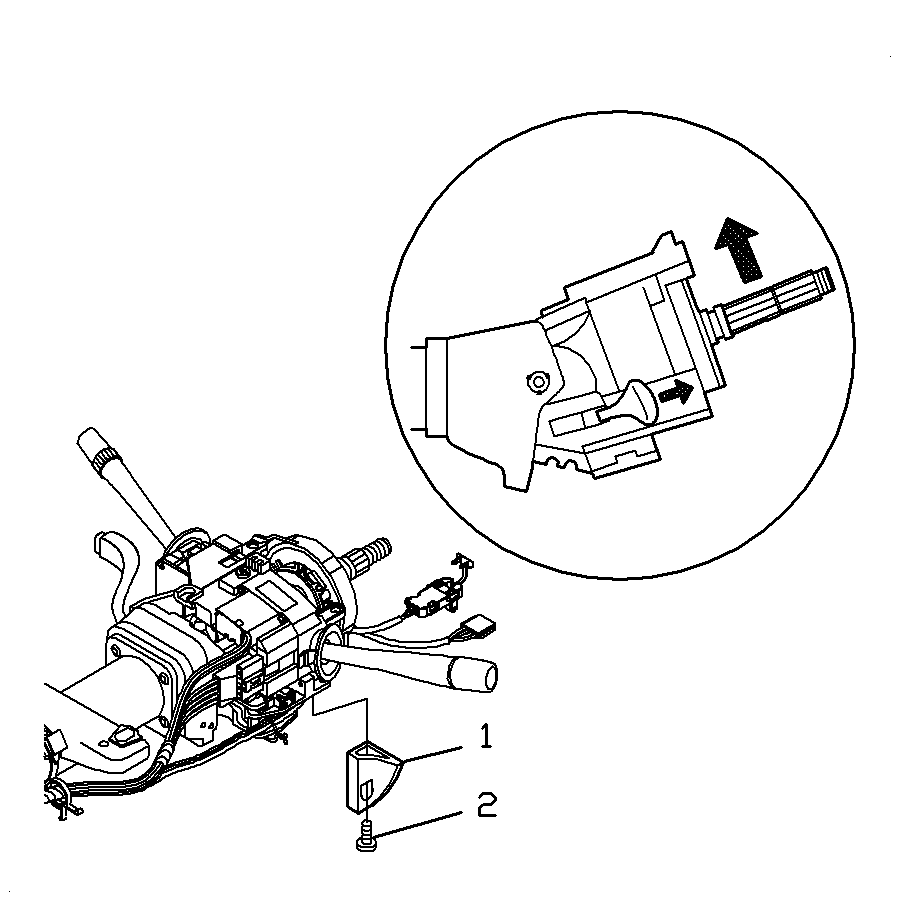 1
2