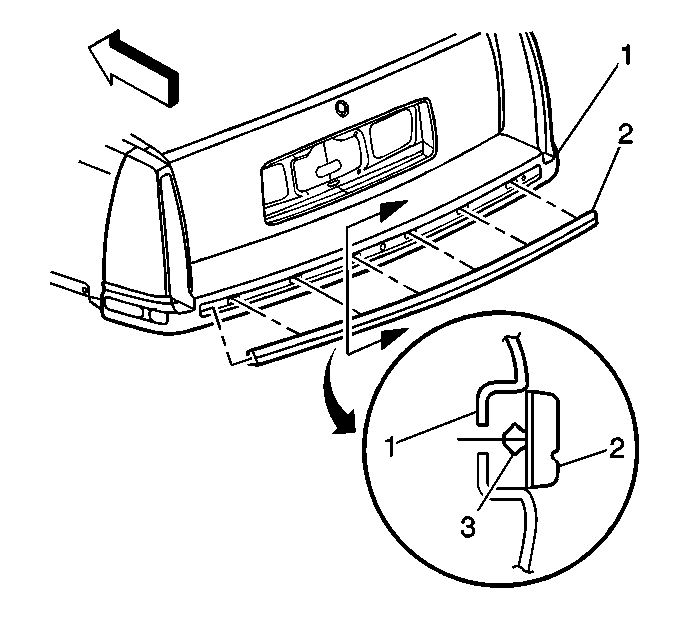 1
2
1
2
3