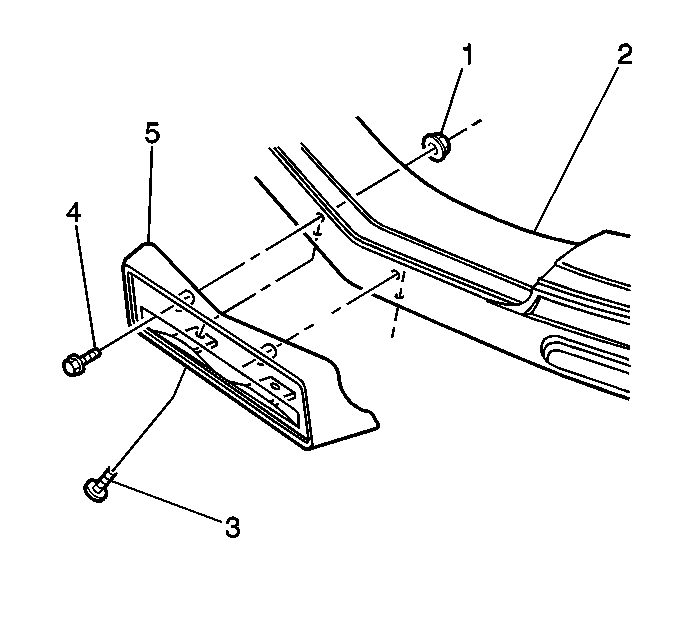 1
2
5
4
3