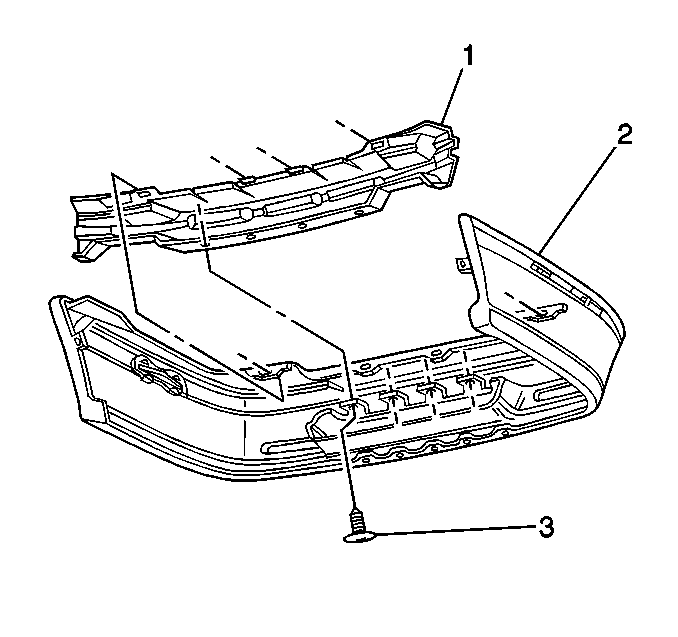 1
2
3