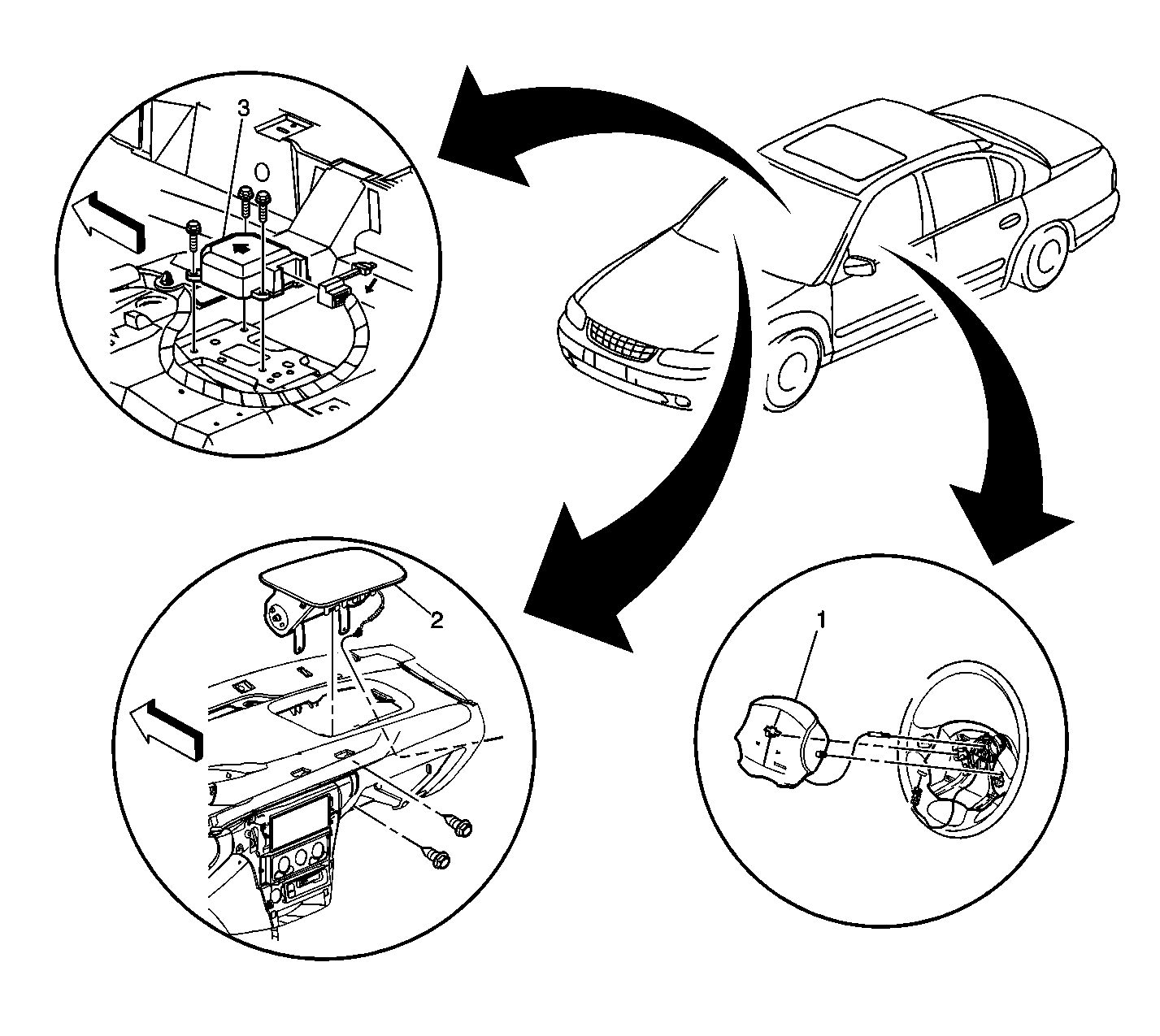 3

2

1