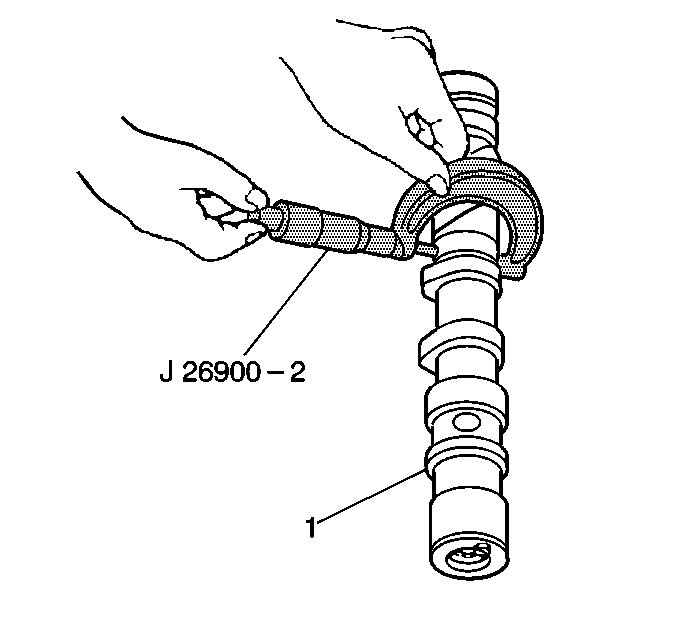 J 26900 – 2

1