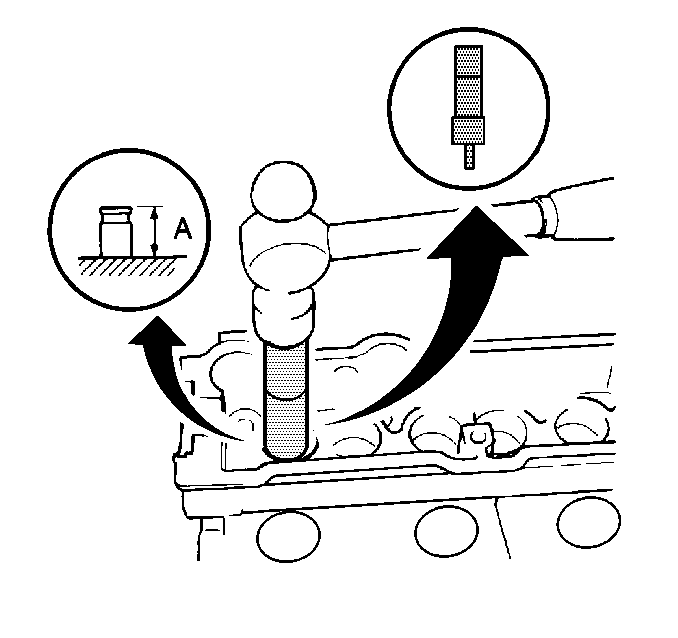 A