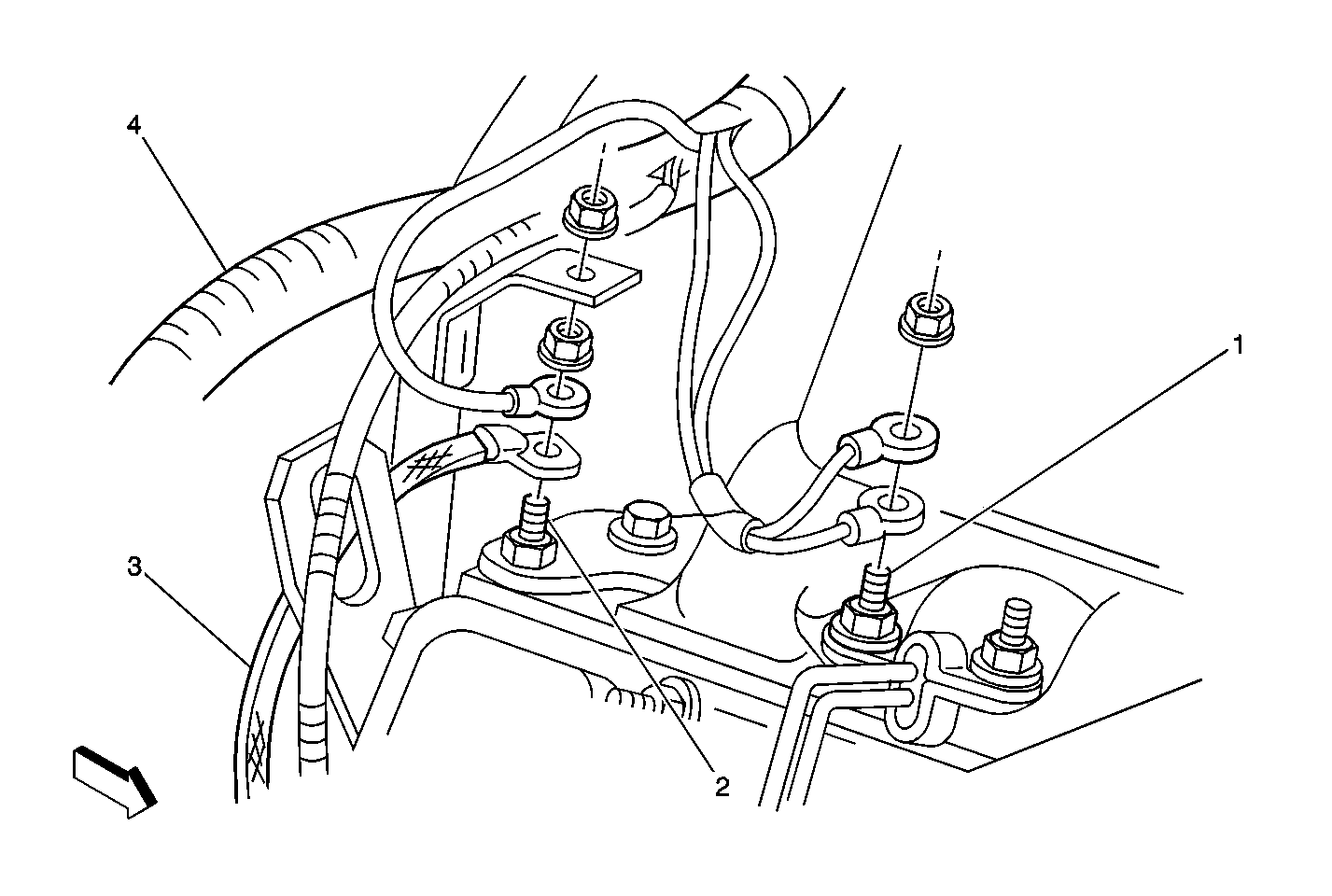 4
1
3
2