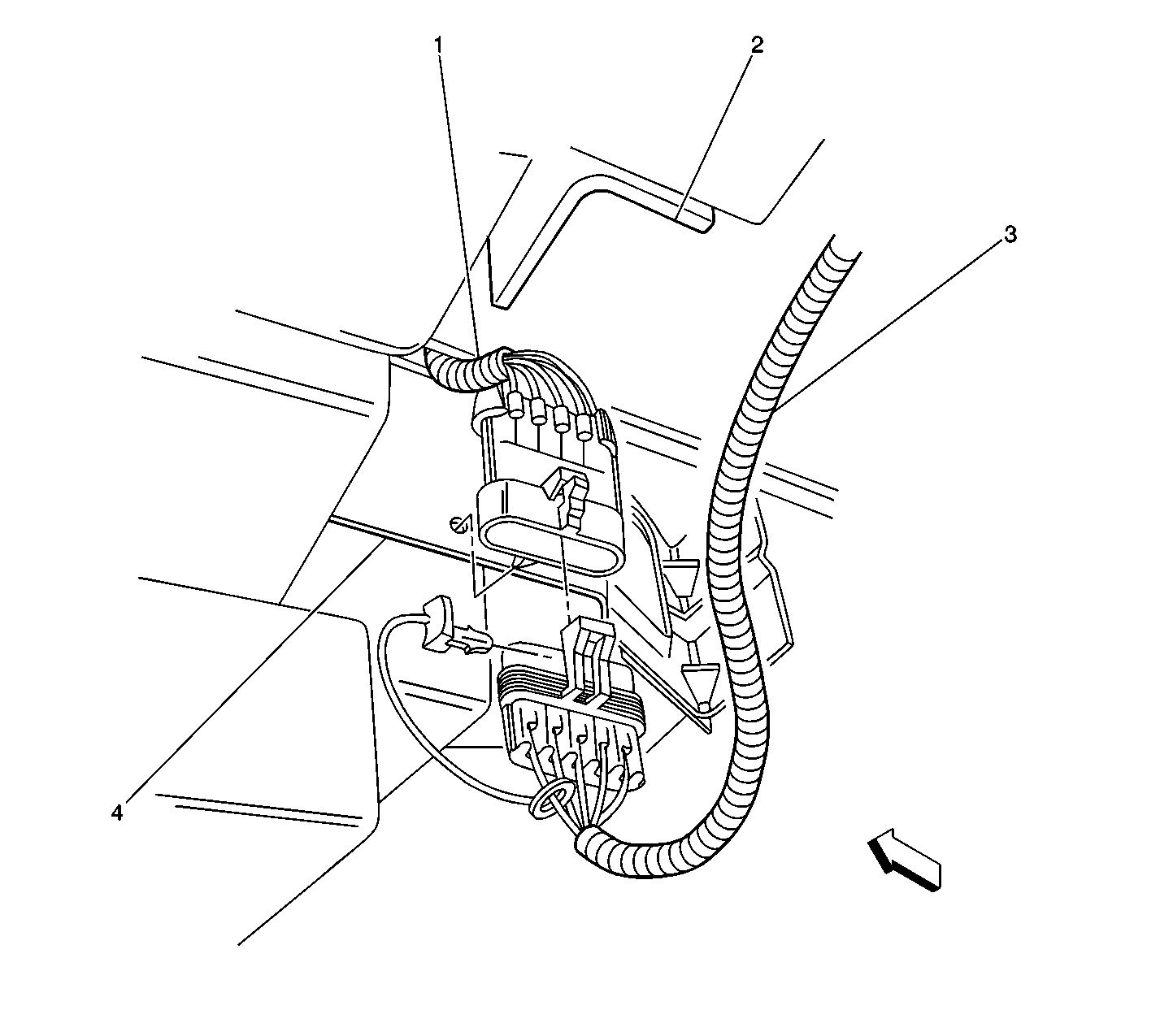 1
2
3
4