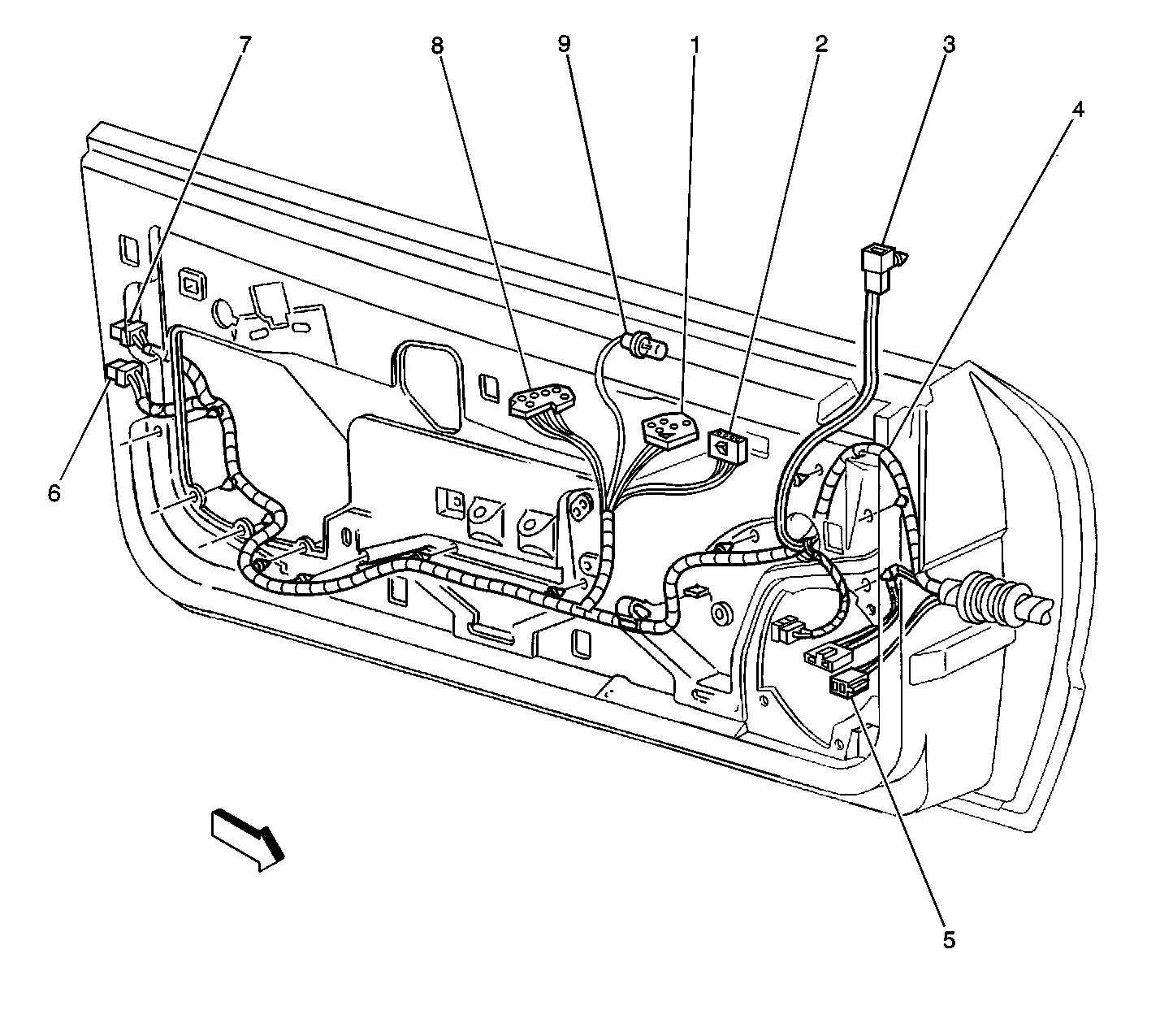 7
8
9
1
2
3
4
6
5