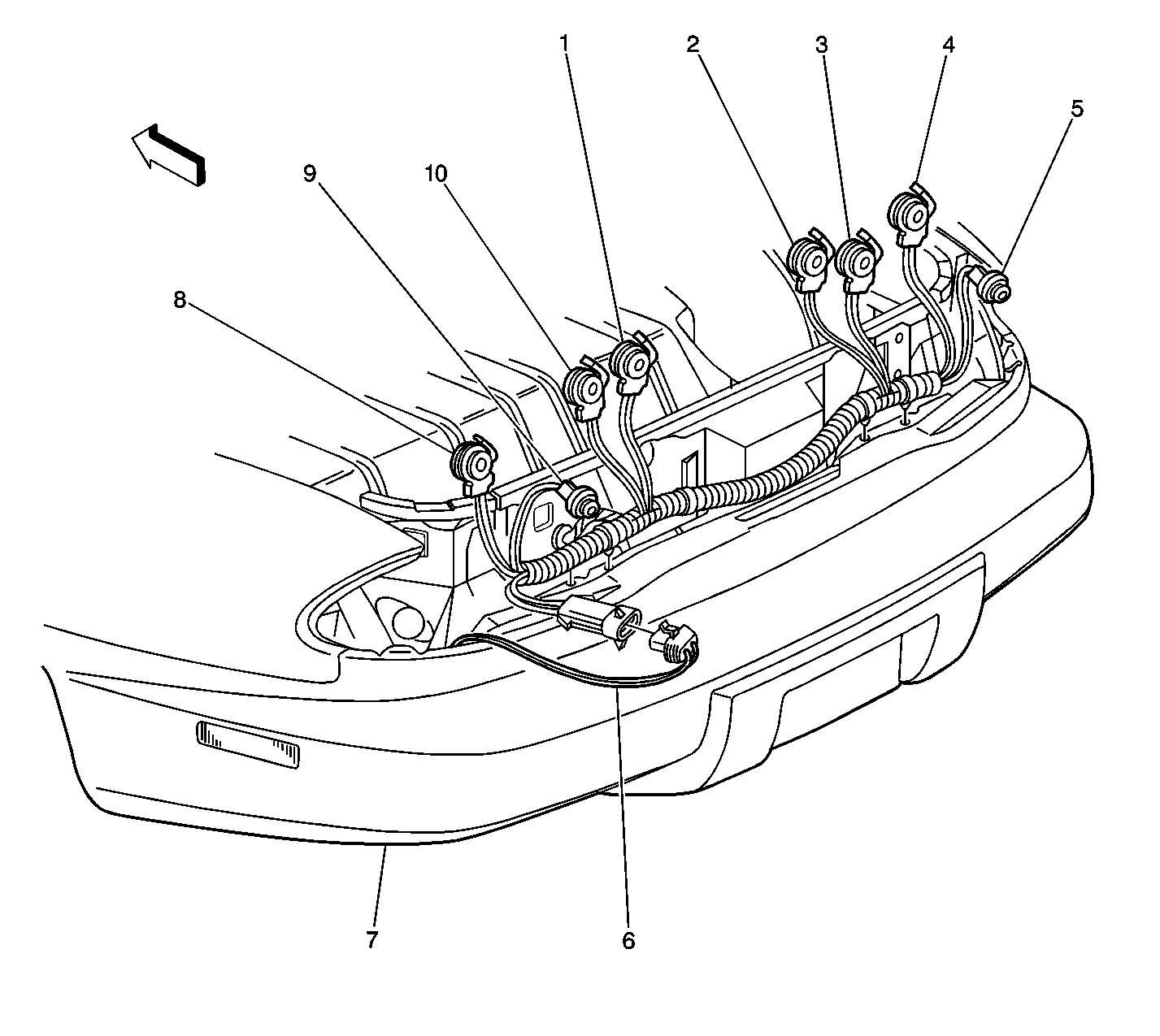 1
2
3
4
5
9
10
8
7
6