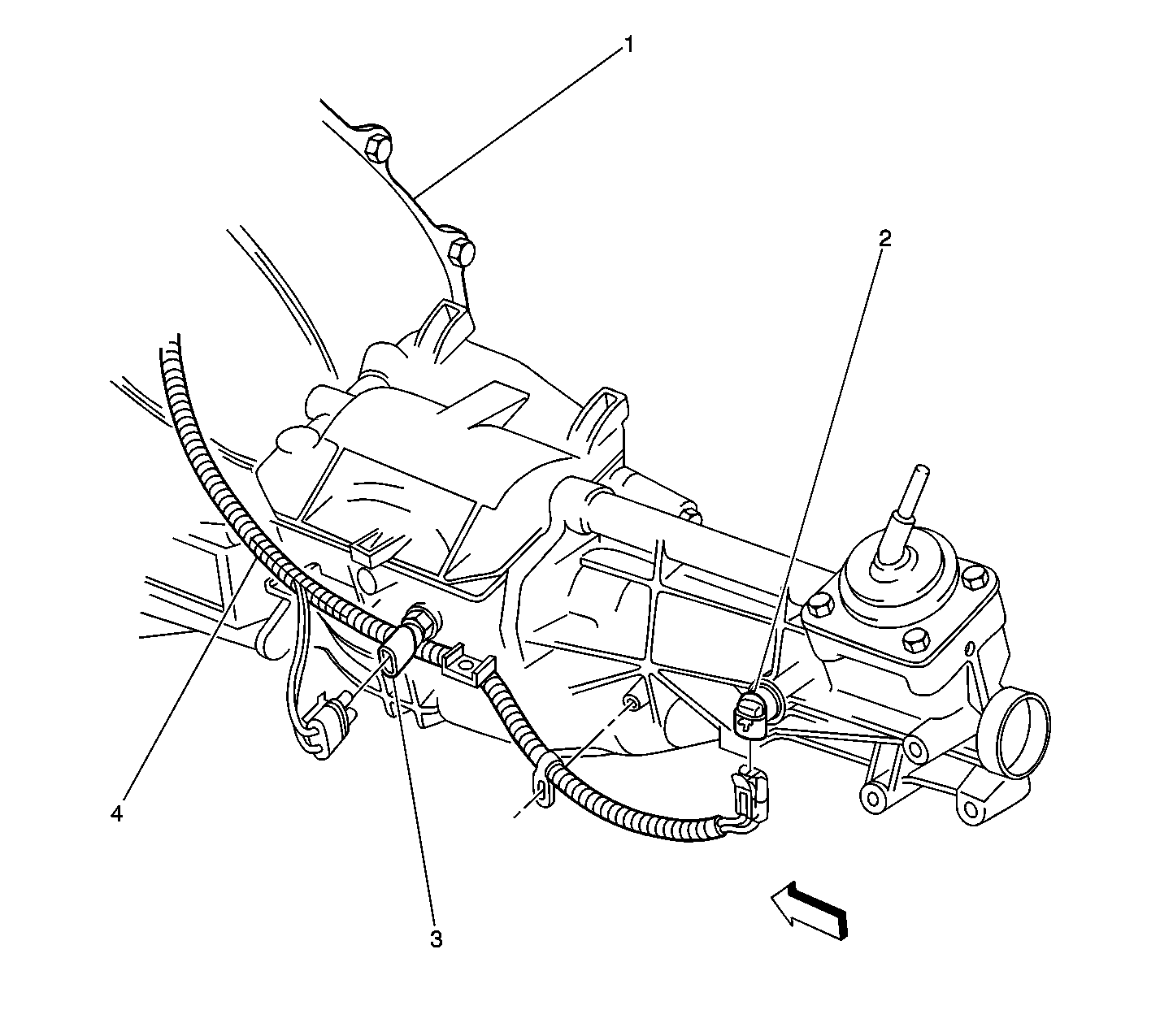 1
2
4
3