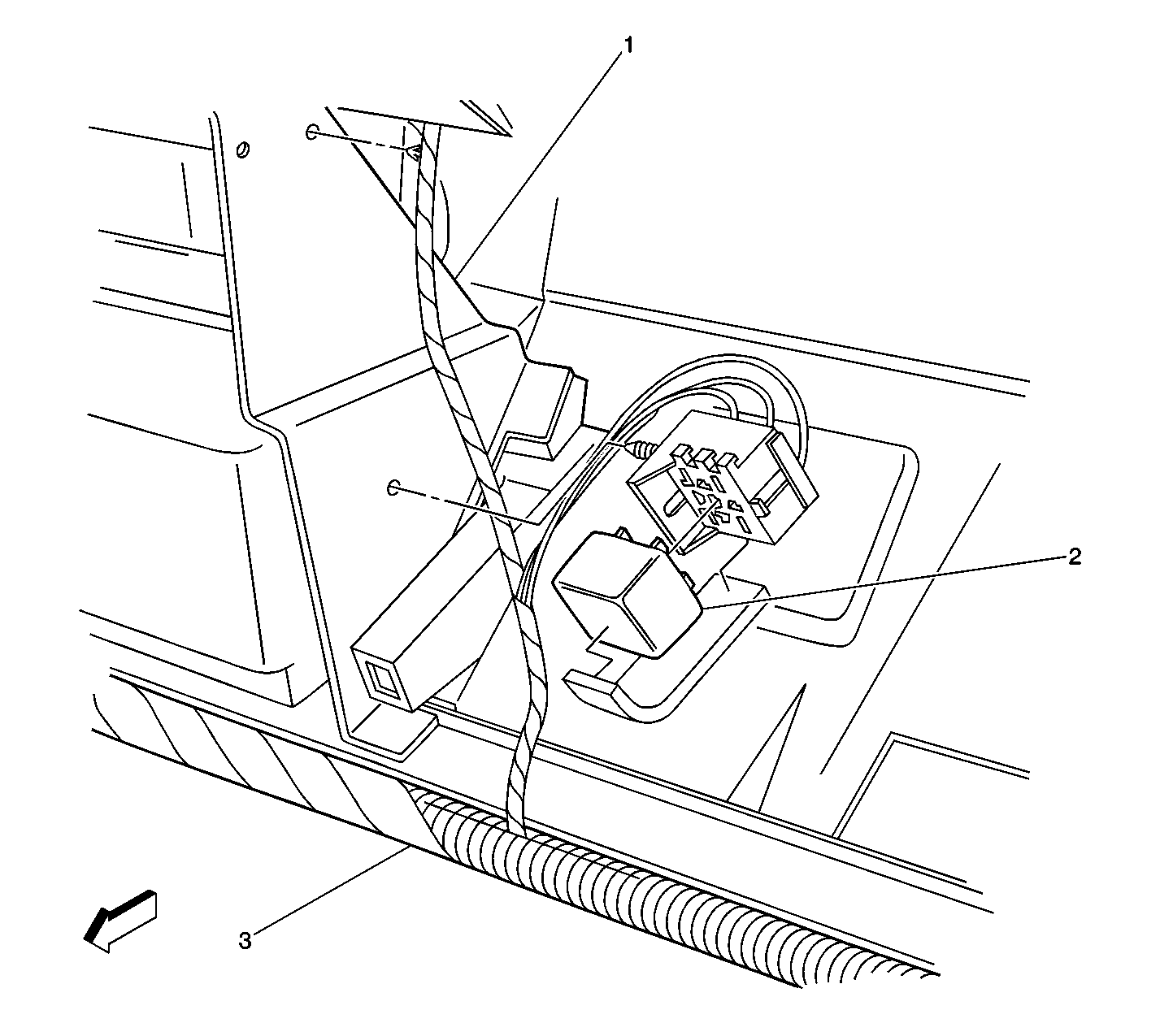 1
2
3