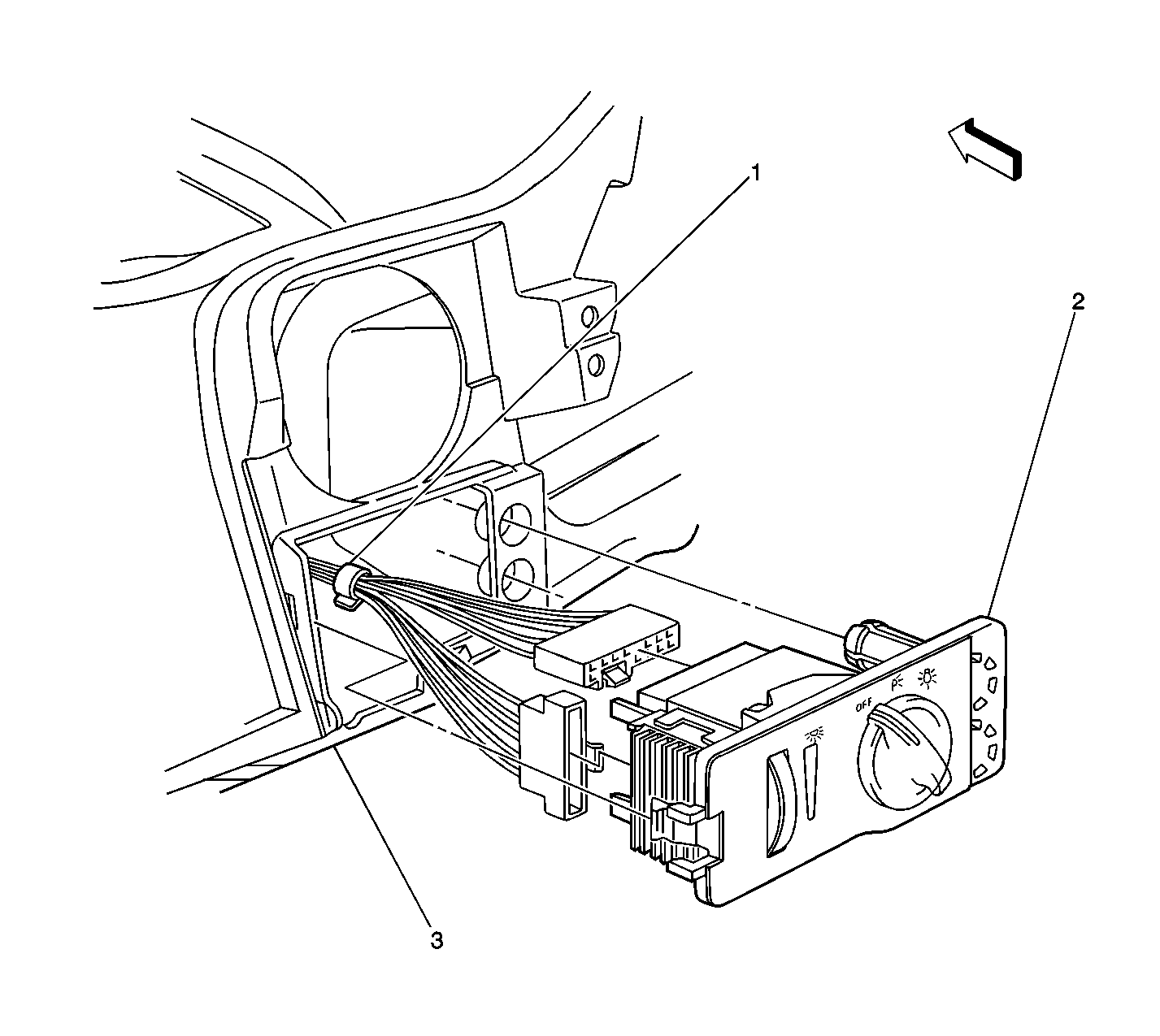 1

2

OFF

3