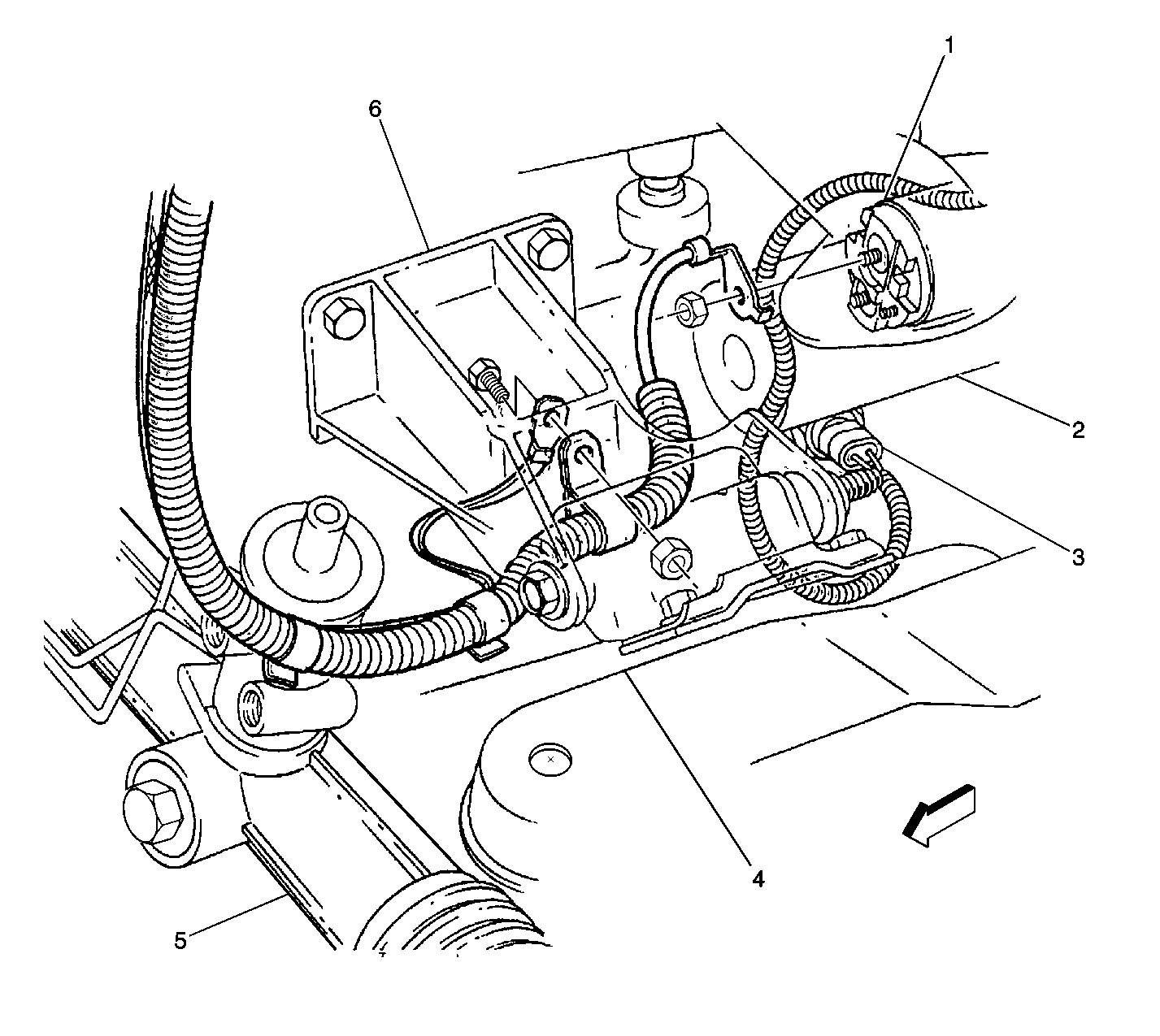 1
6
2
3
4
5