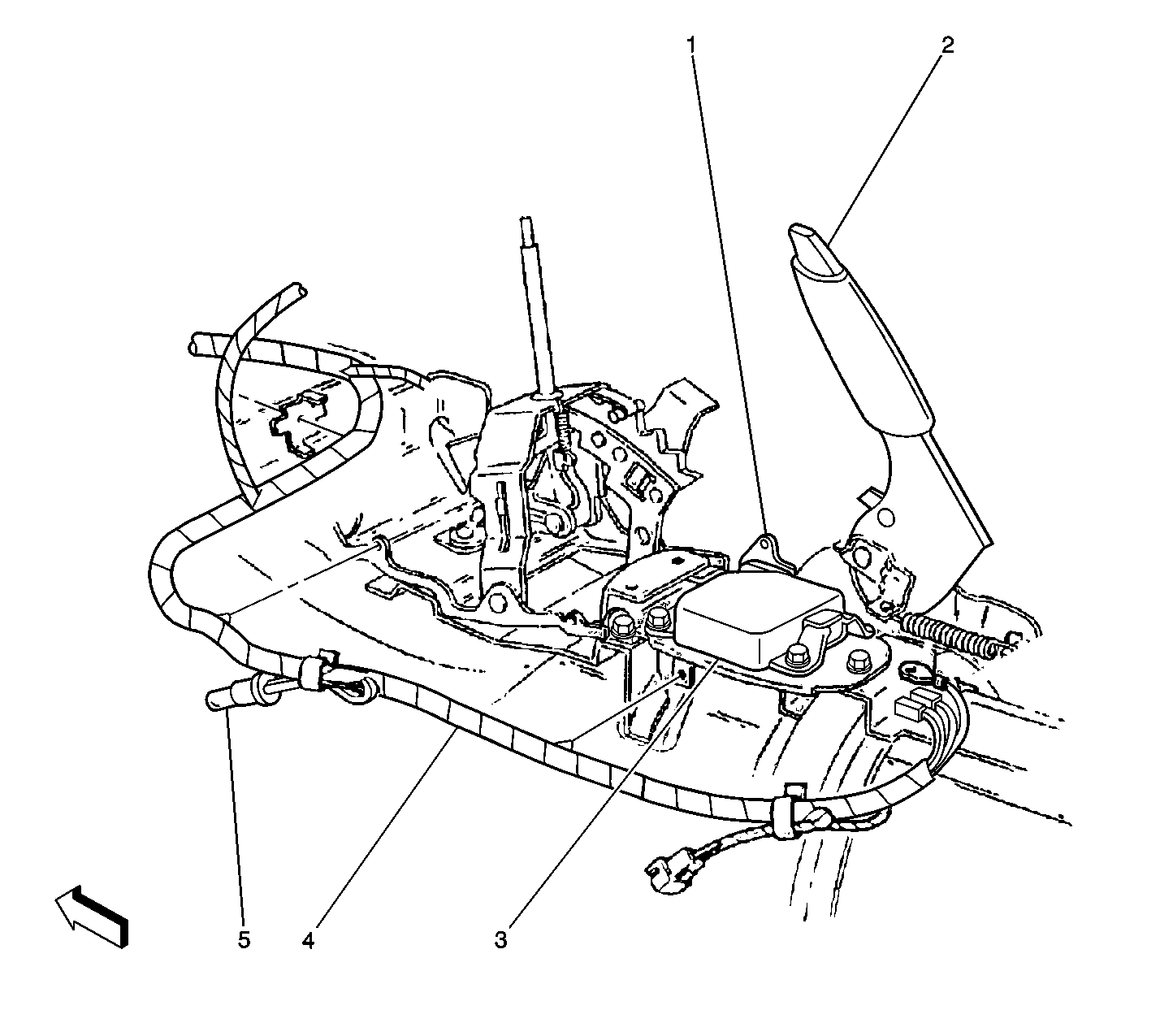 1
2
5
4
3