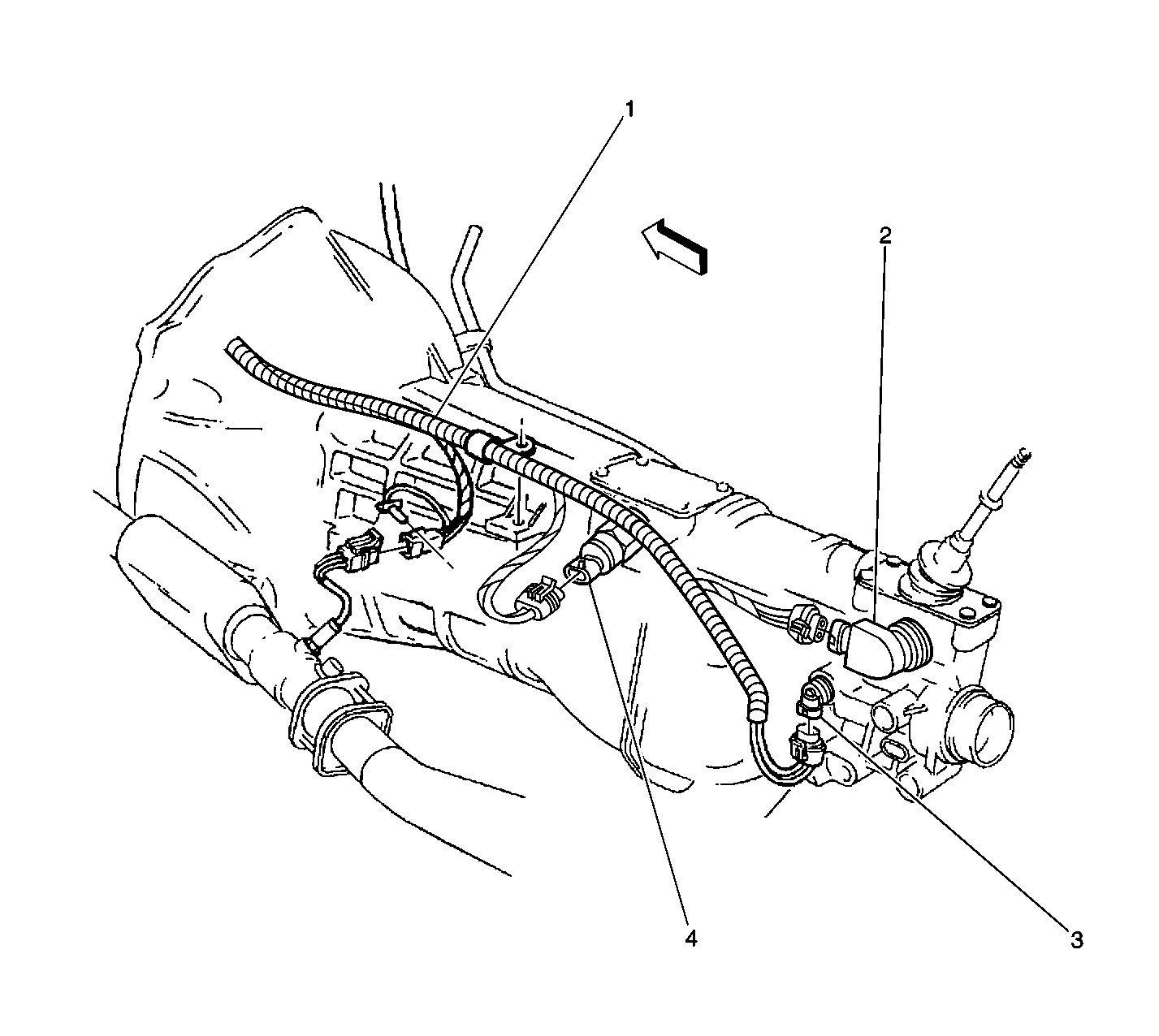 1
2
4
3