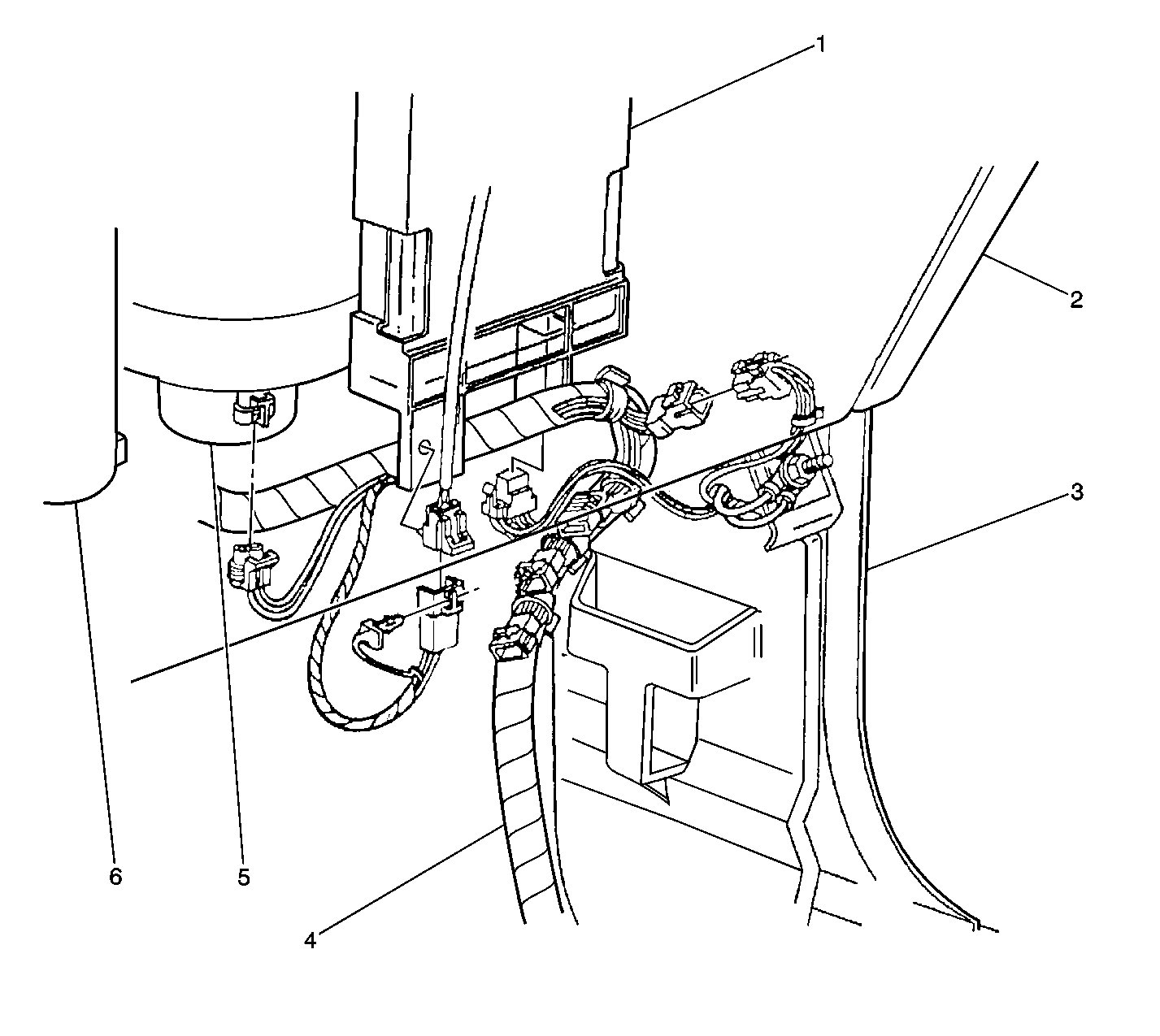 1
2
3
6
5
4