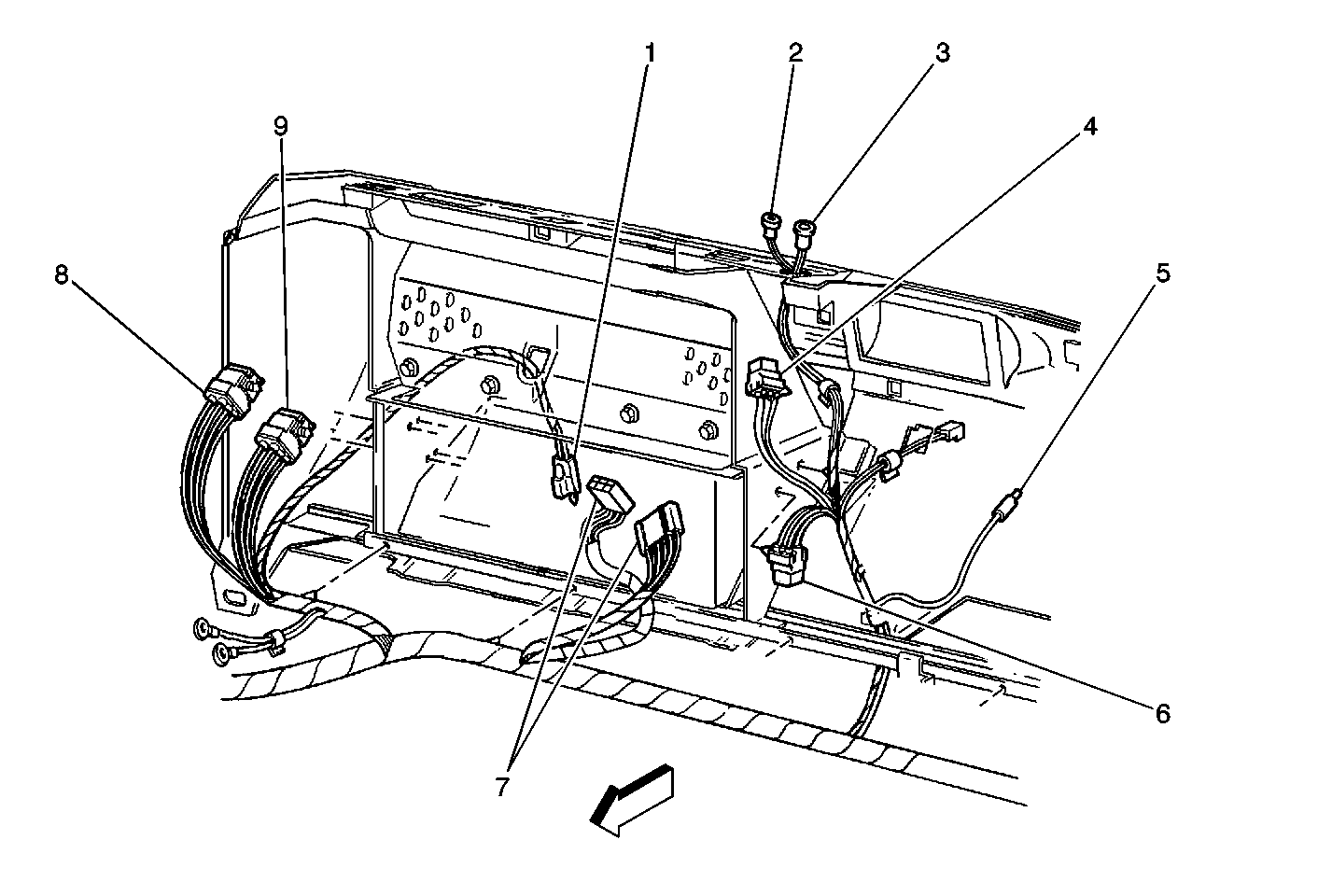 1
2
3
4
5
6
7
8
9