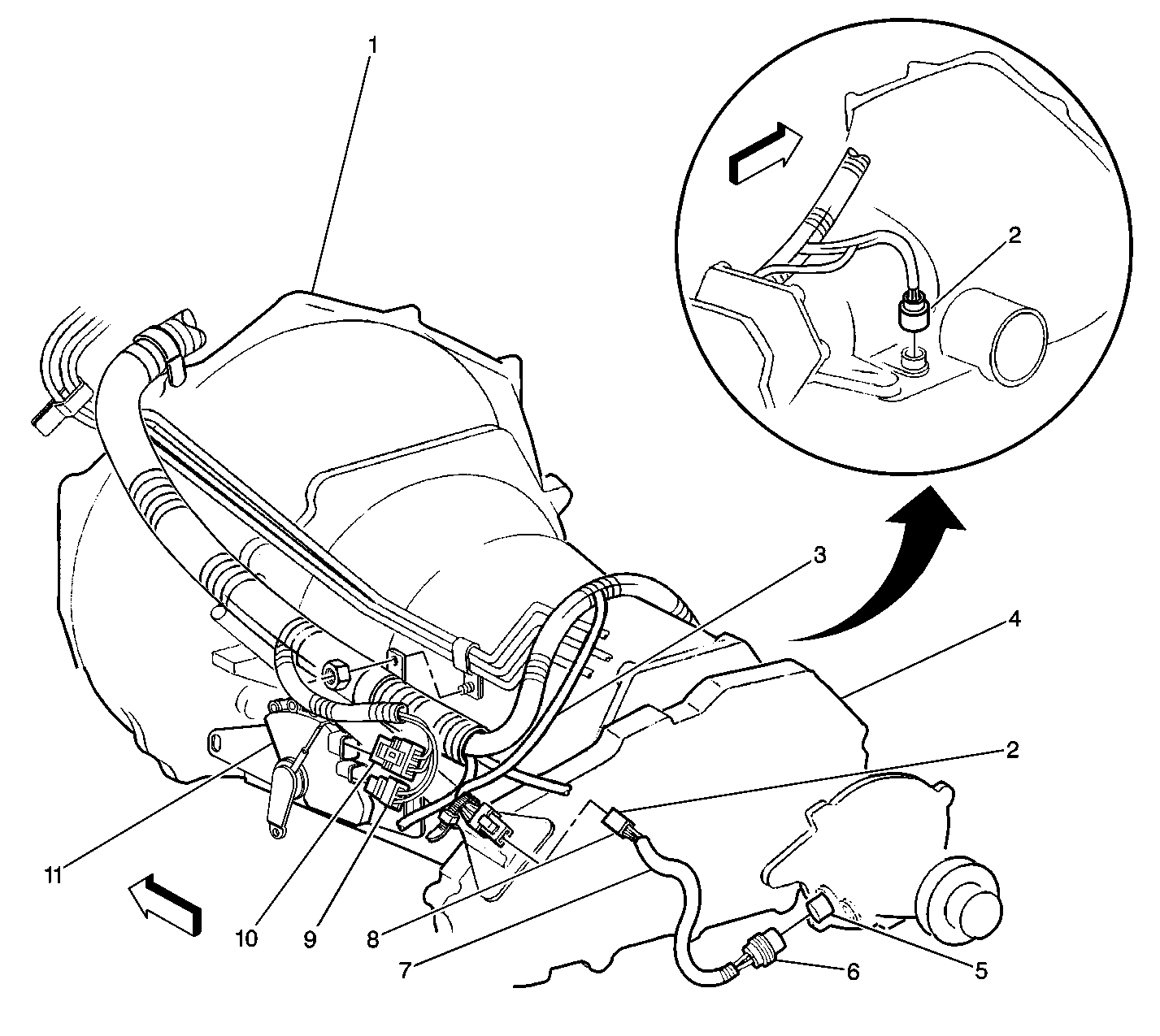 1
2
3
4
2
11
10
9
8
7
6
5