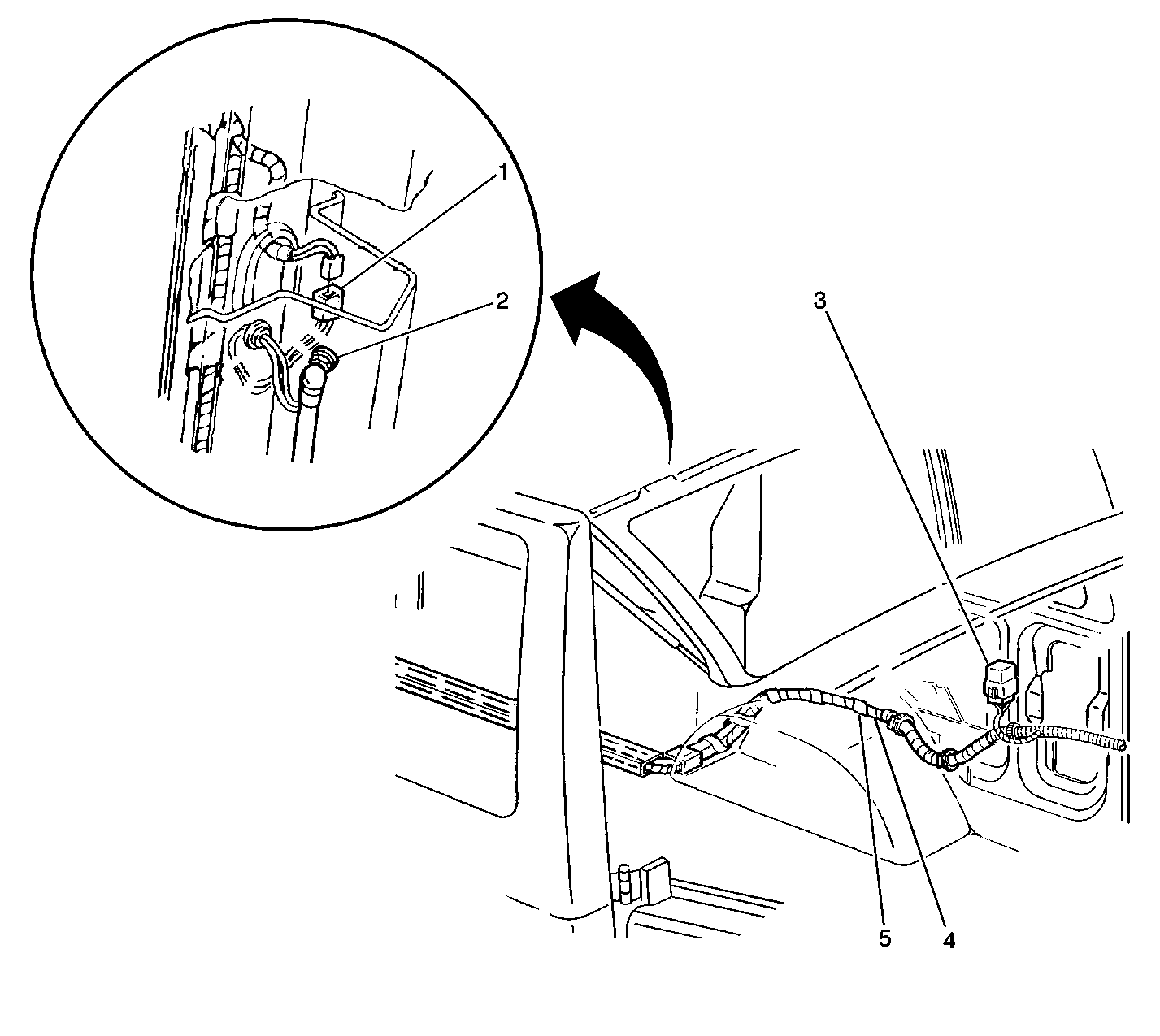 1
2
3
5
4