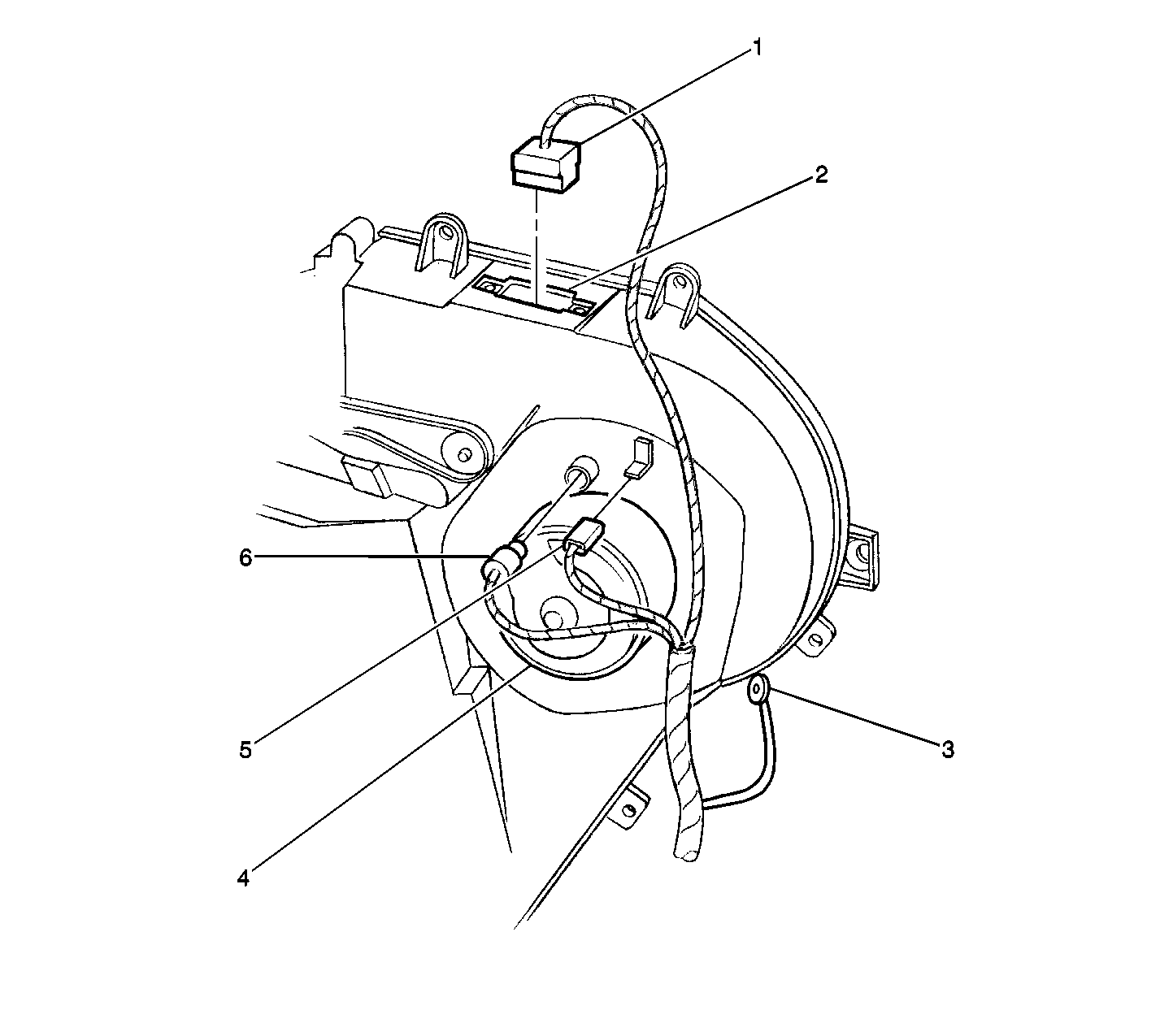 1
2
6
5
4
3