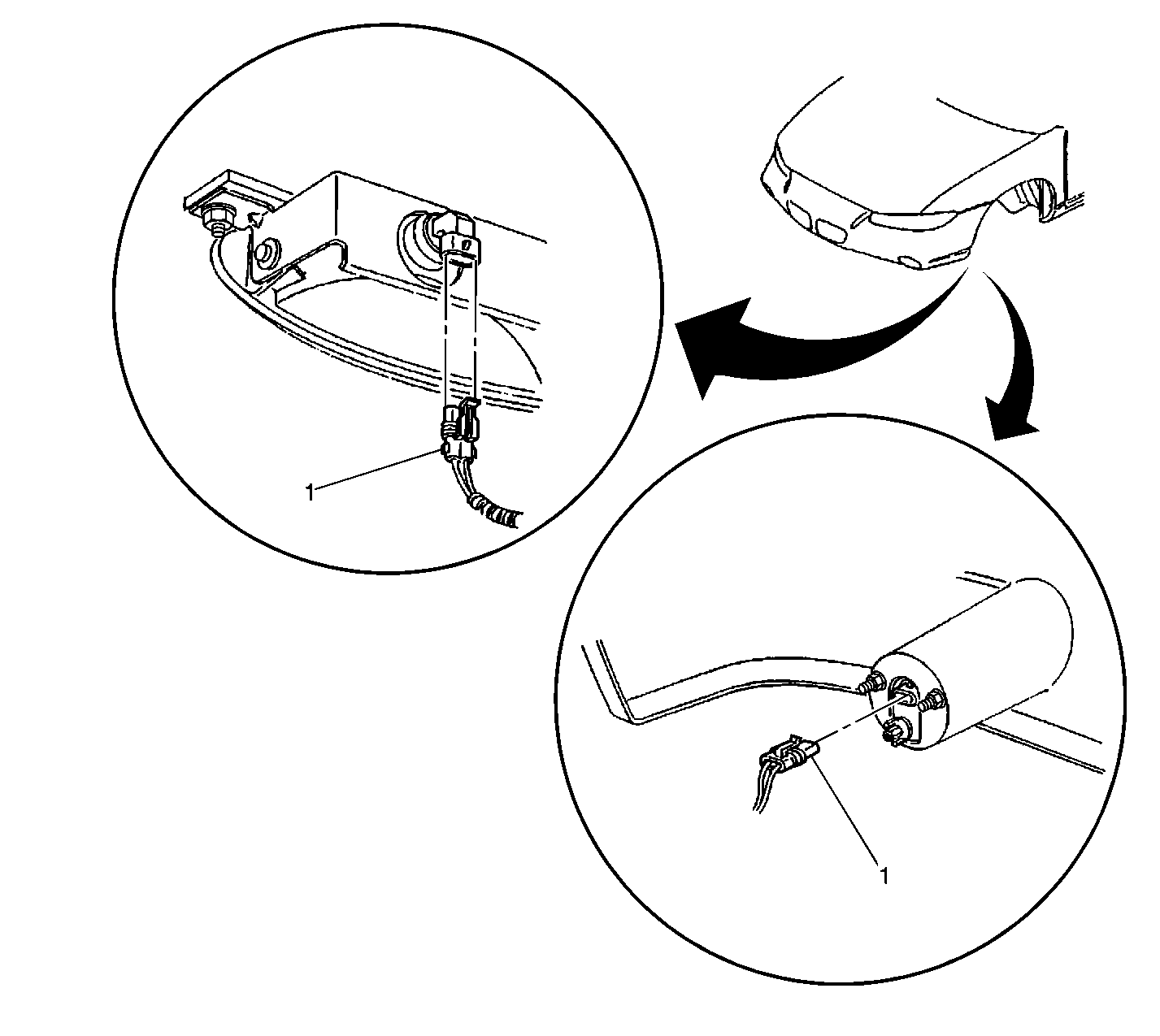 1

1