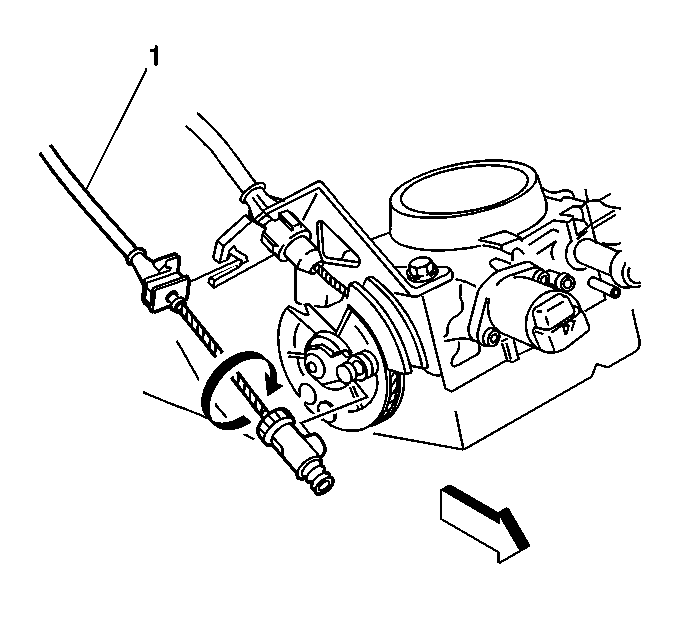 1