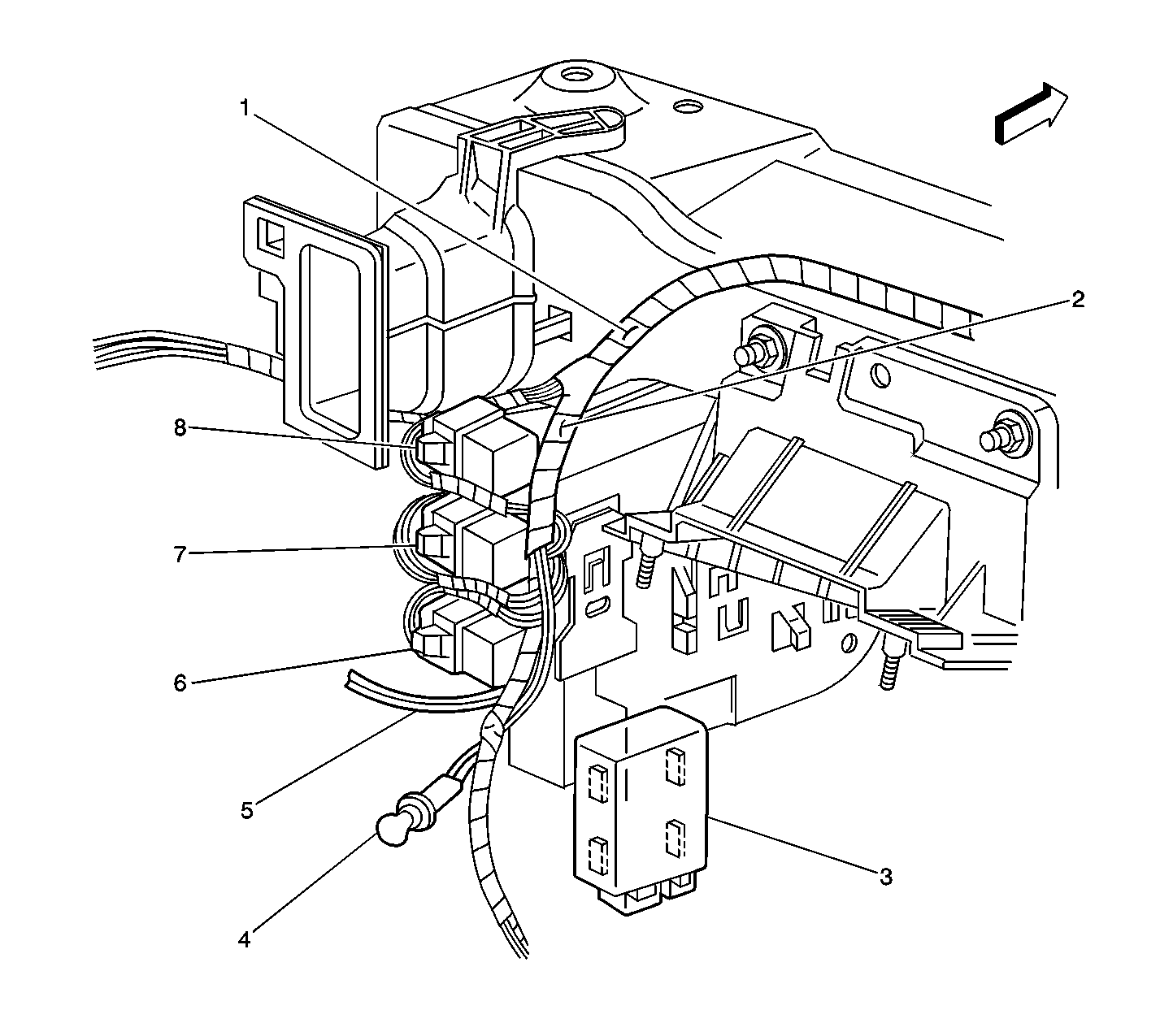 1
2
8
7
6
5
4
3