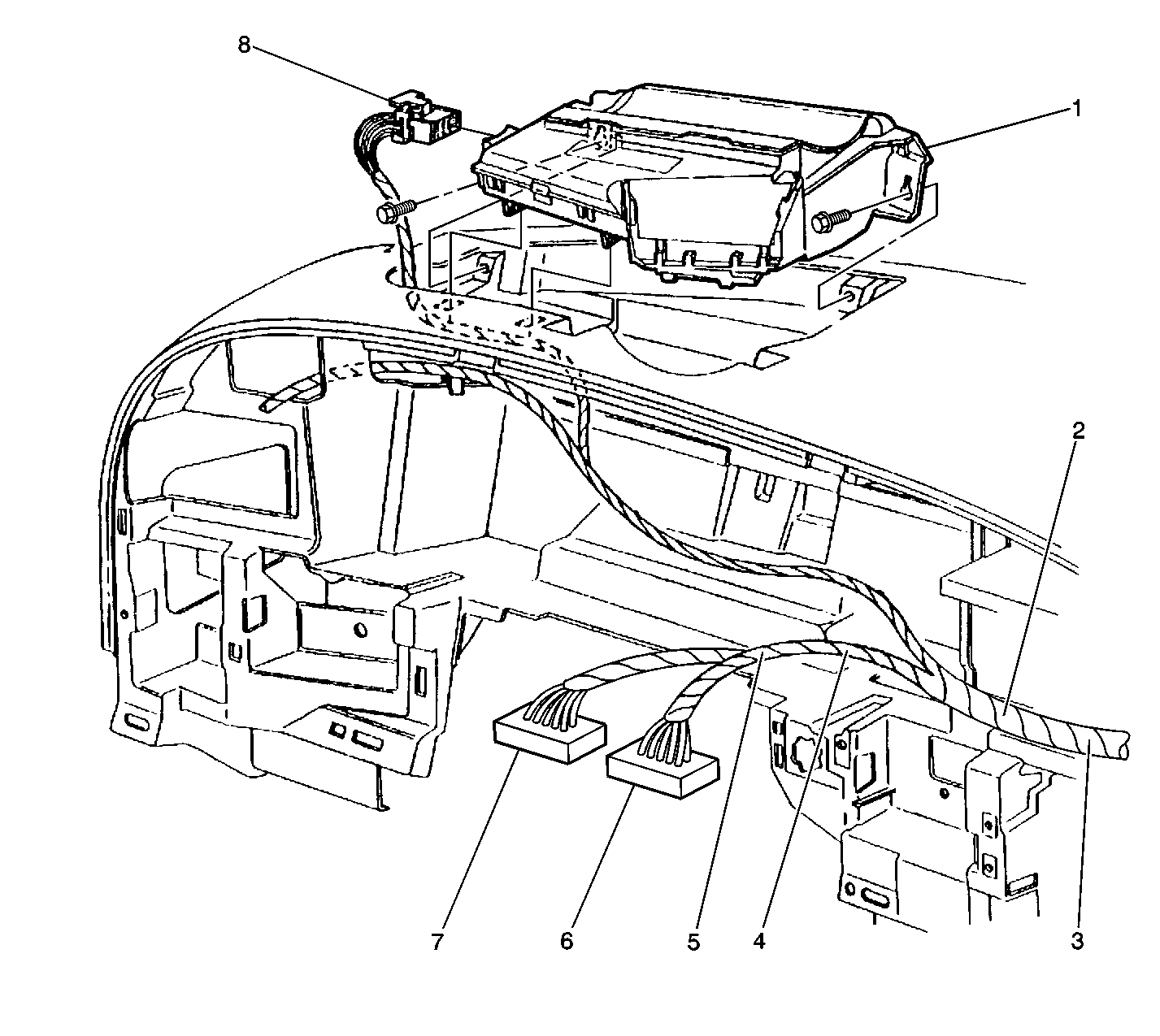 8
1
2
7
6
5
4
3