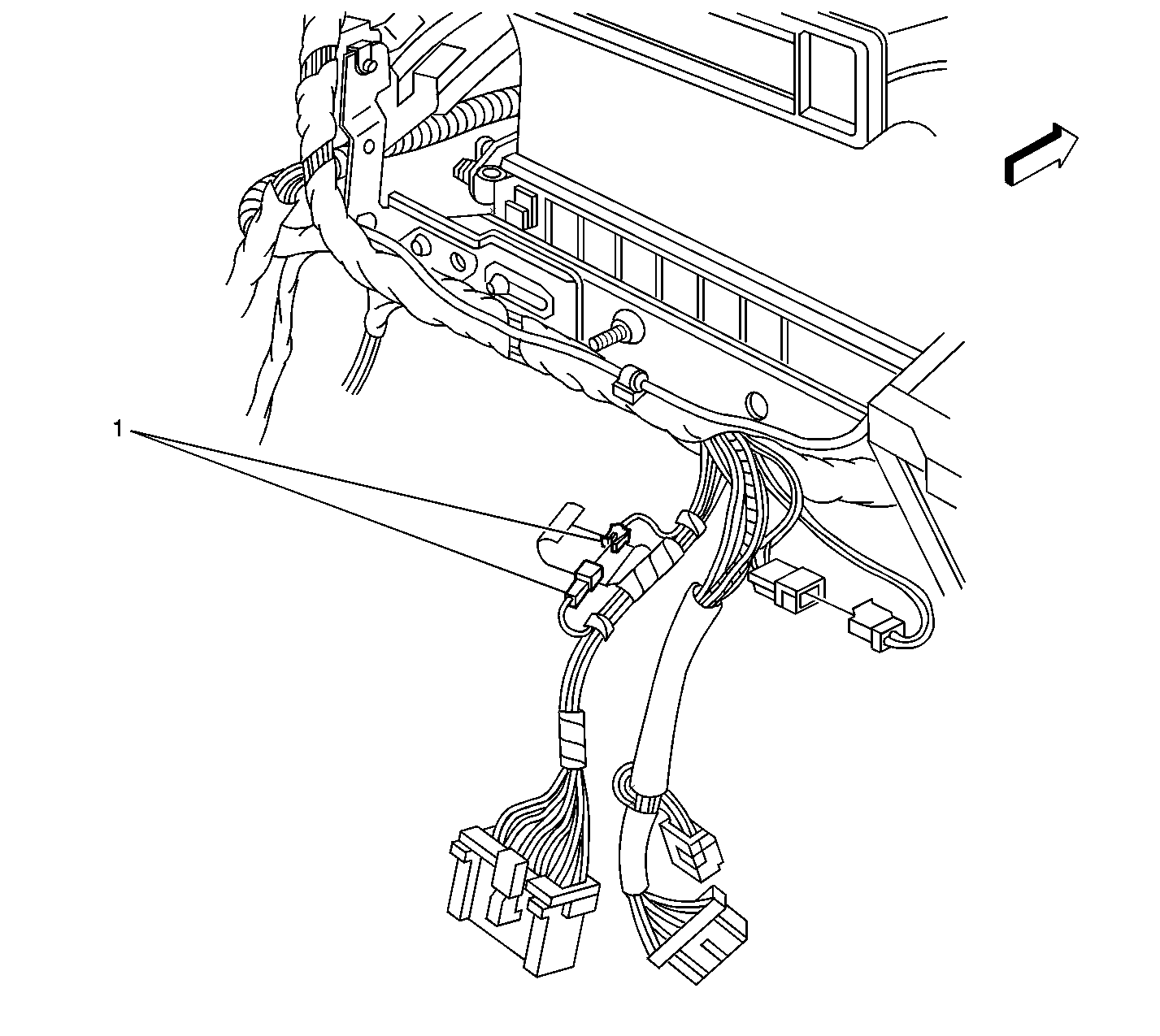 1