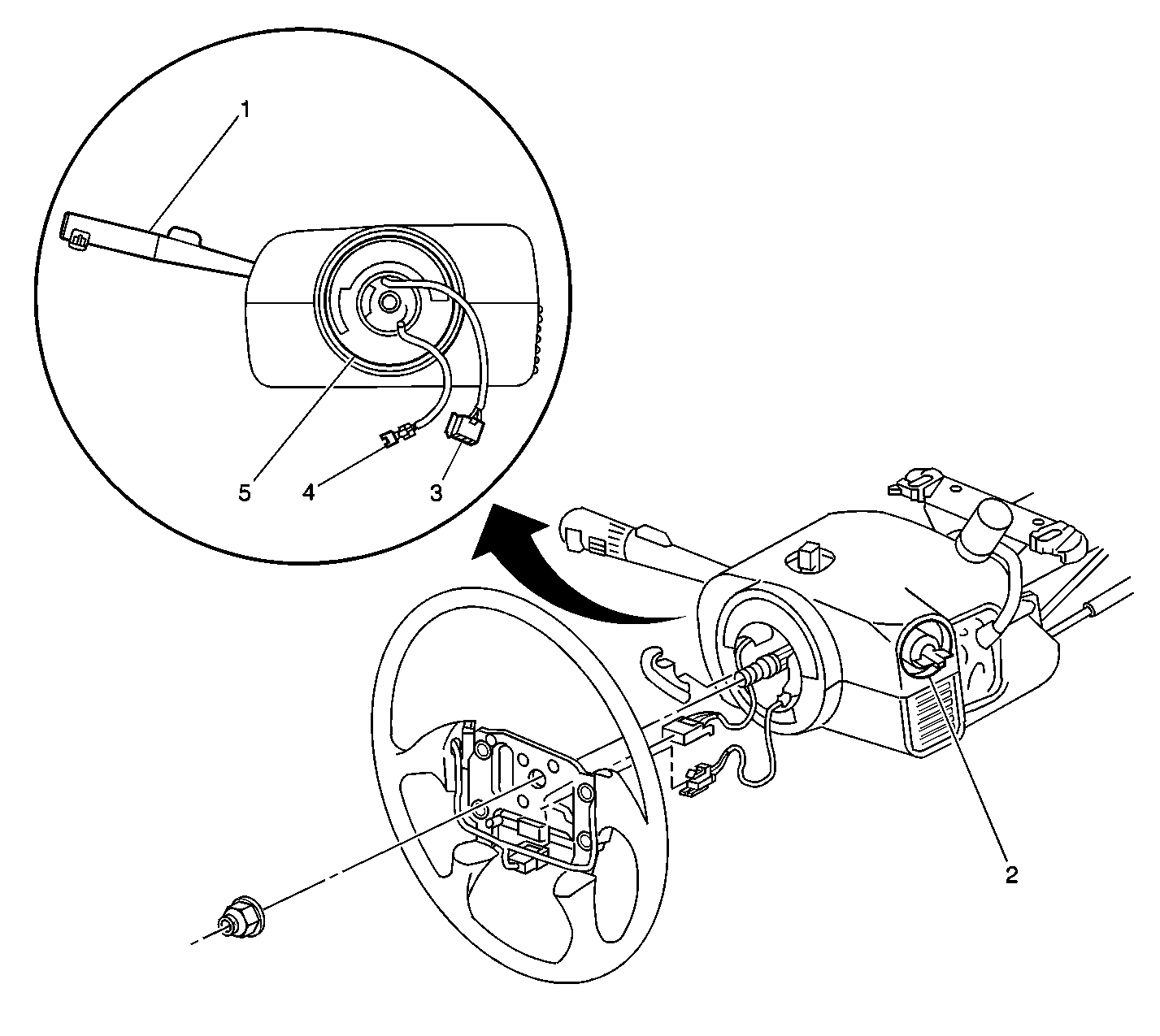 1
5
4
3
2