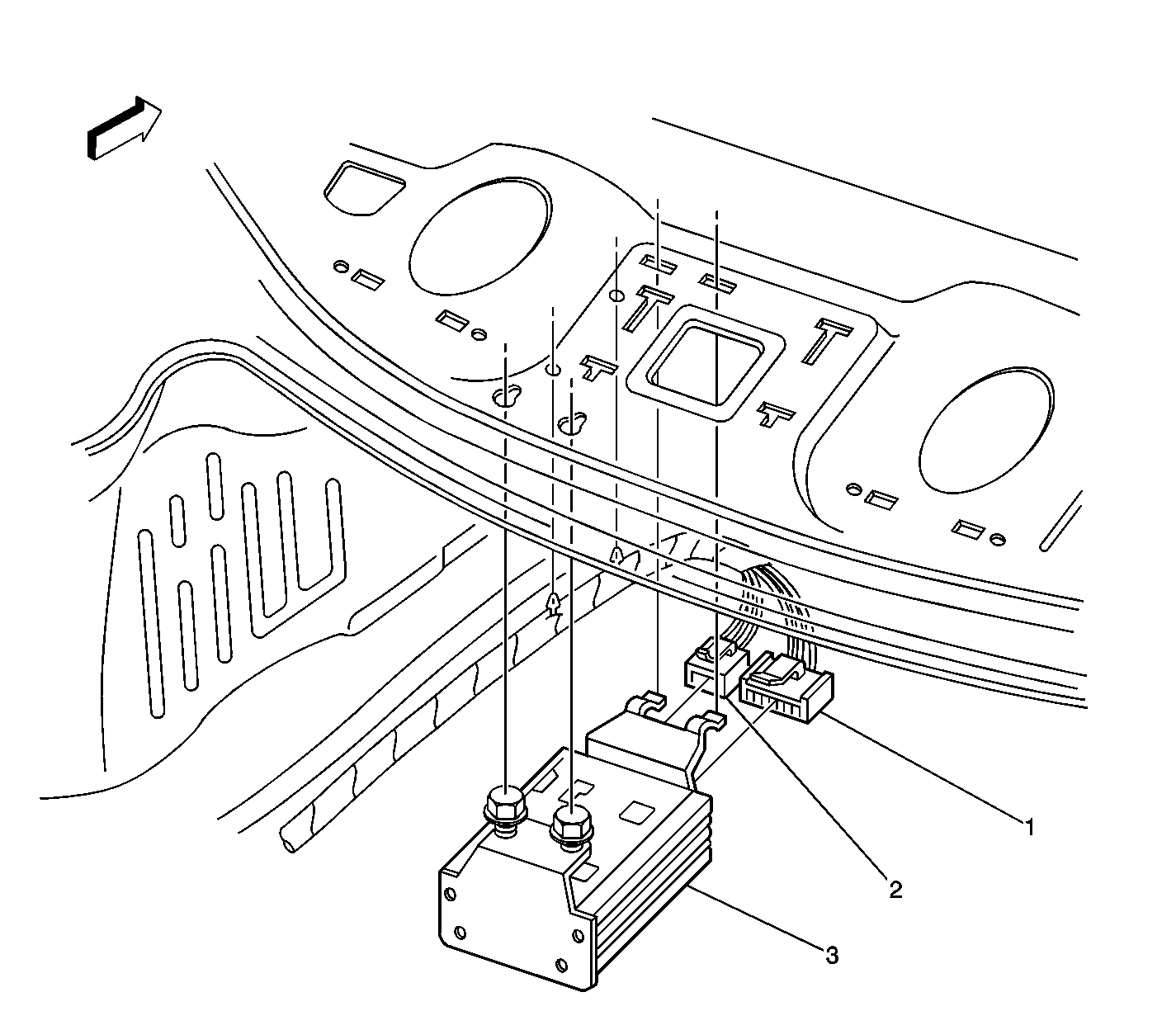 1
2
3