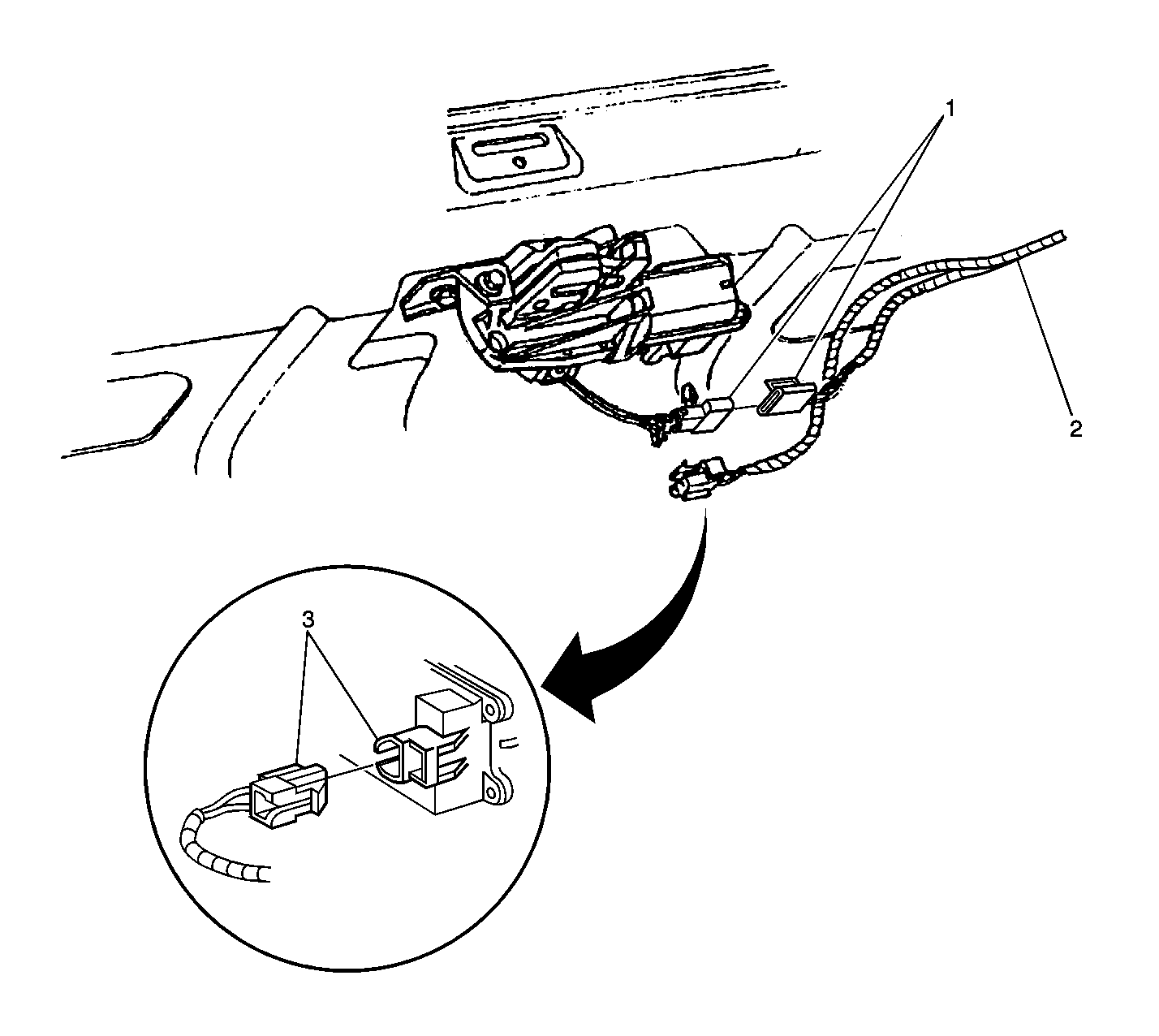 1
2
3