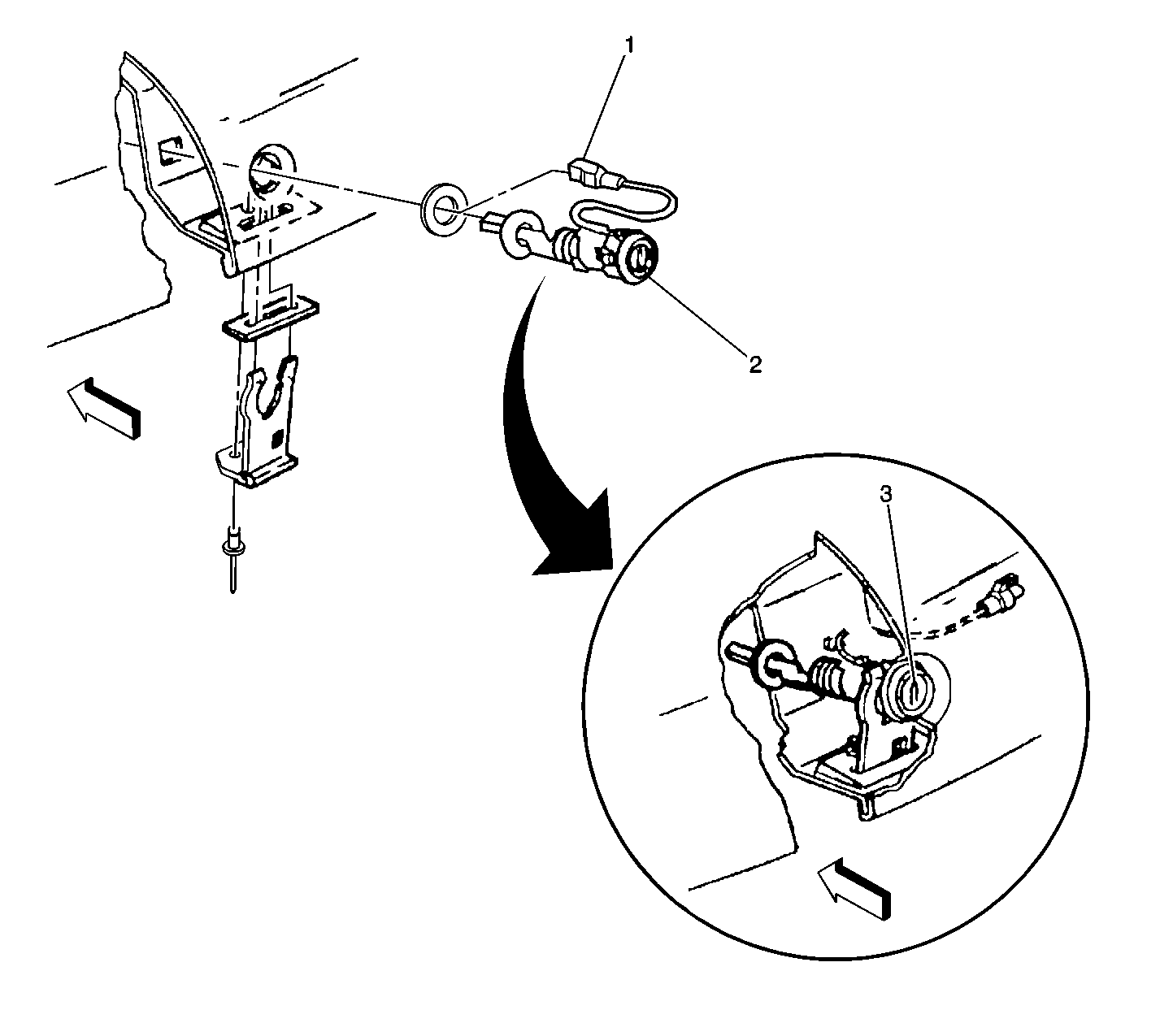 1

2

3