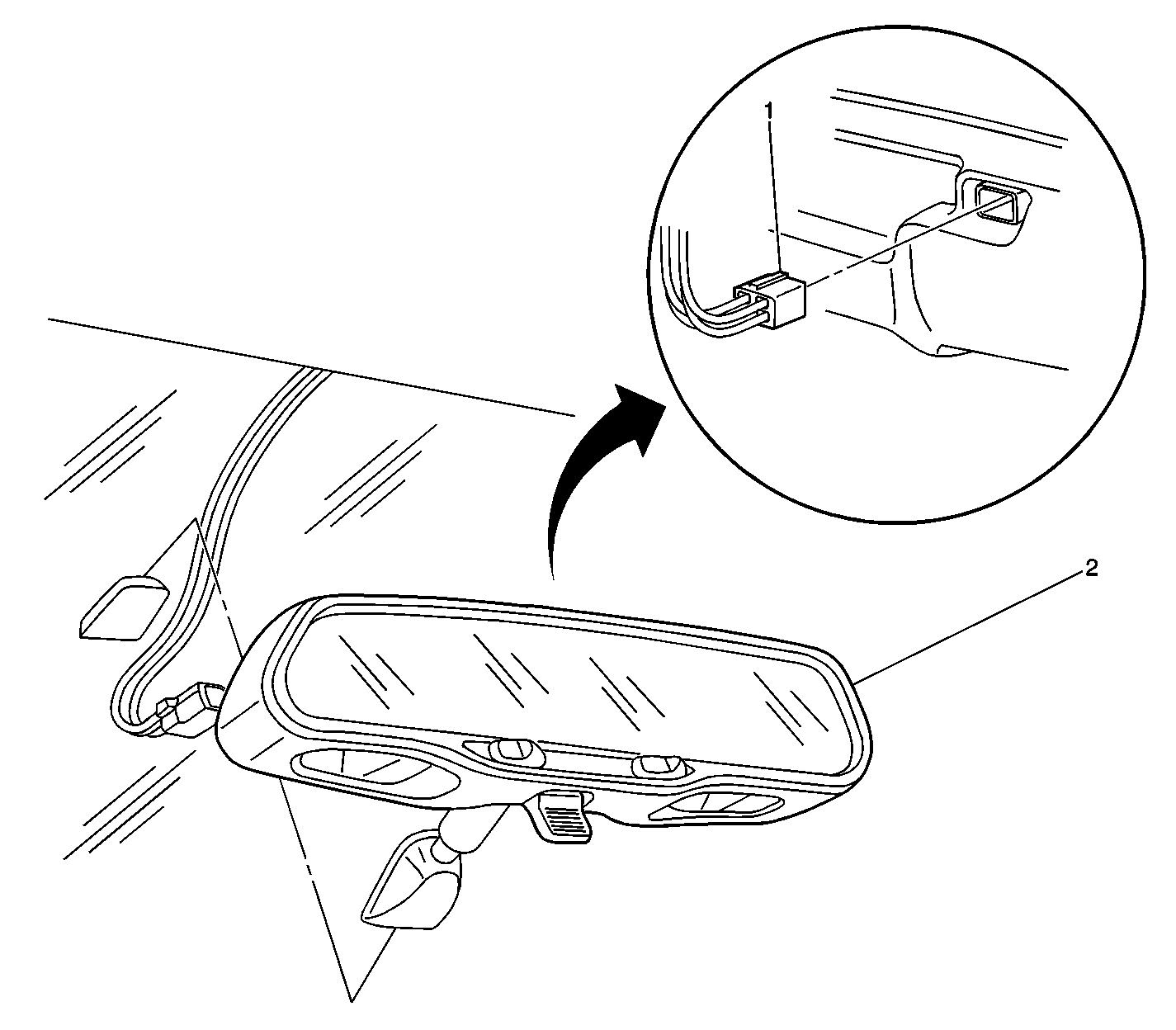 1
2