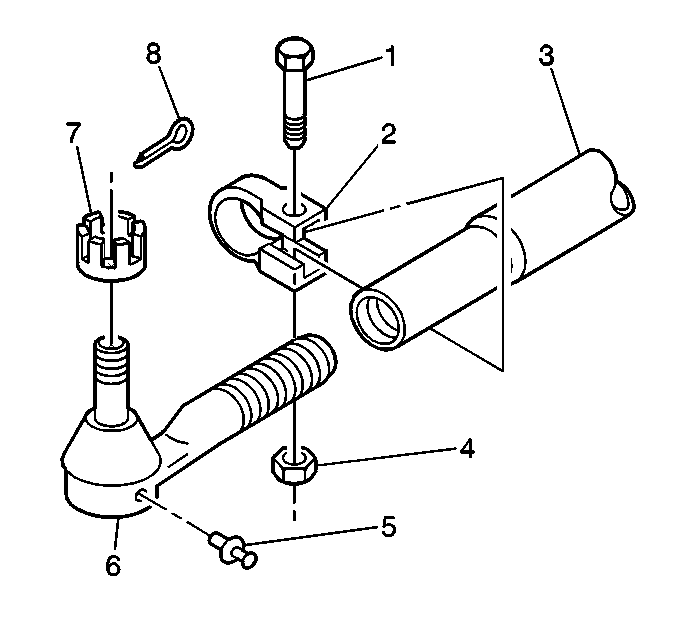 8
1
3
7
2
4
5
6