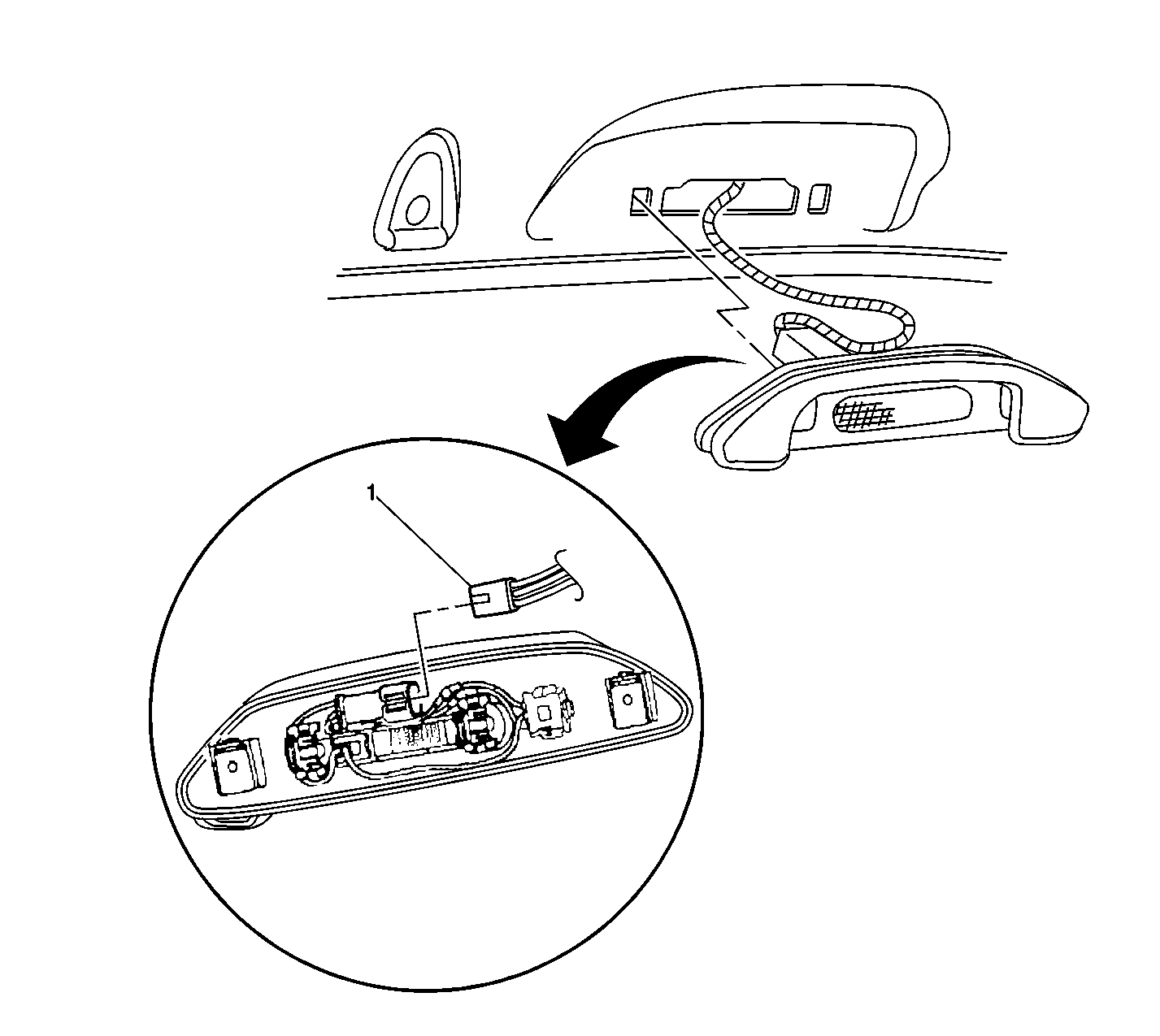 1