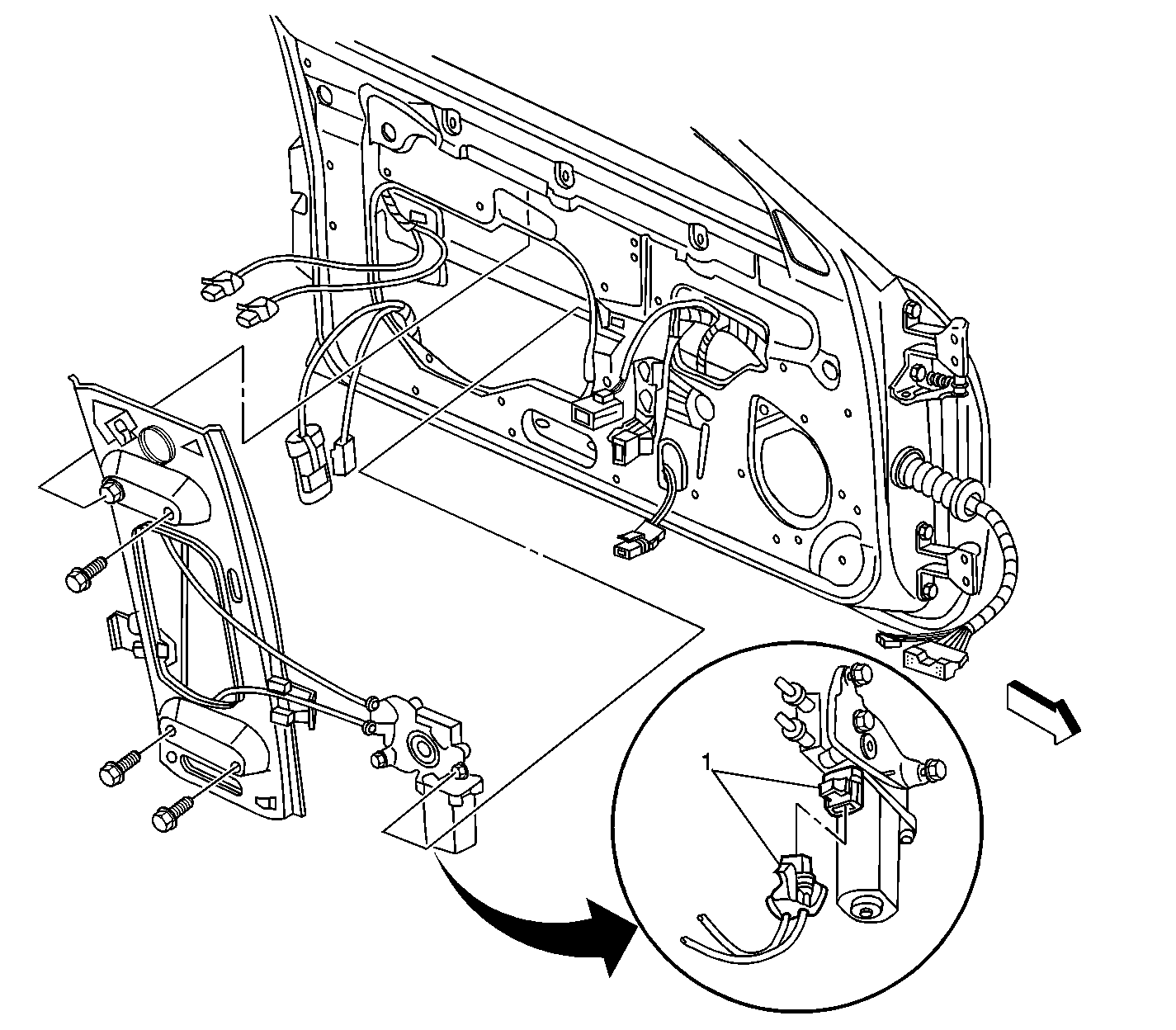 1