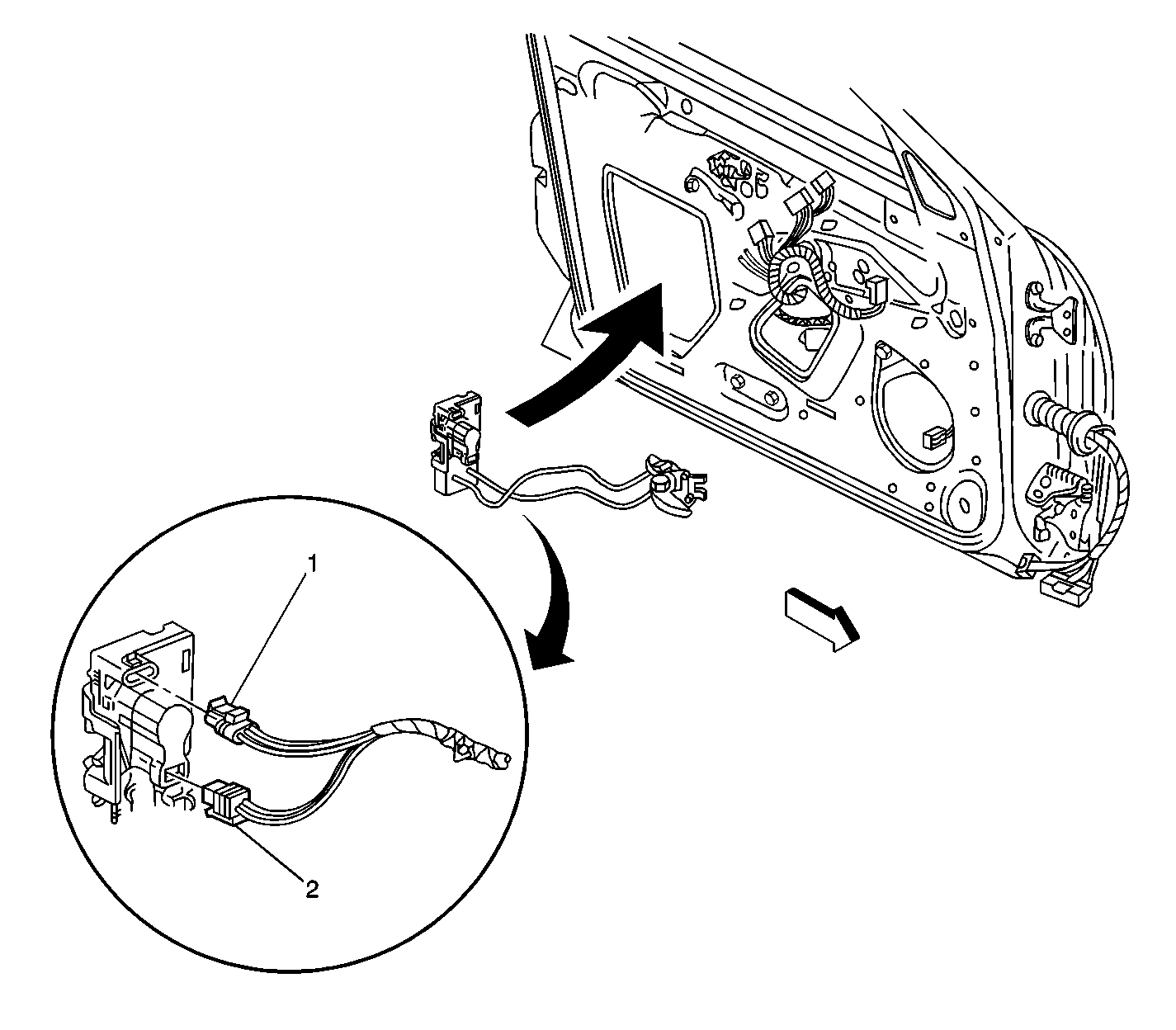 1

2